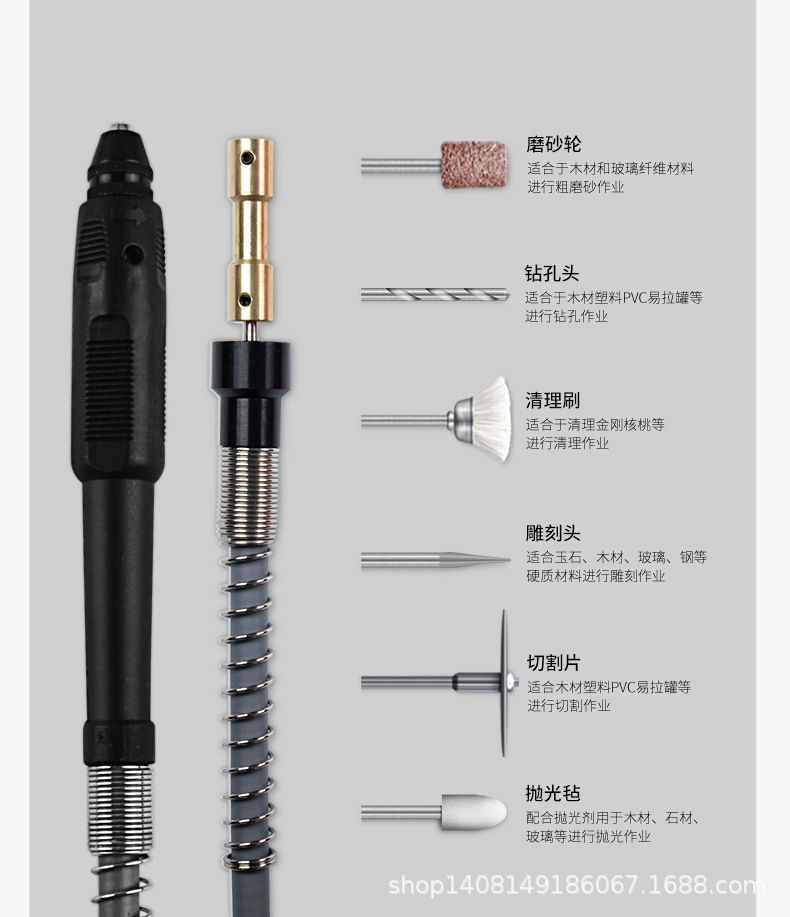 磨砂轮
适合于木材和玻璃纤维材料进行粗磨砂作业

钻孔头
适合于木材塑料PVC易拉罐等进行钻孔作业

清理刷
适合于清理金刚核桃等进行清理作业

雕刻头
适合玉石、木材、玻璃、钢等硬质材料进行雕刻作业

切割片
适合木材塑料PVC易拉罐等进行切割作业

抛光毡
配合抛光剂用于木材、石材、玻璃等进行抛光作业

shop1408149186067.1688.com