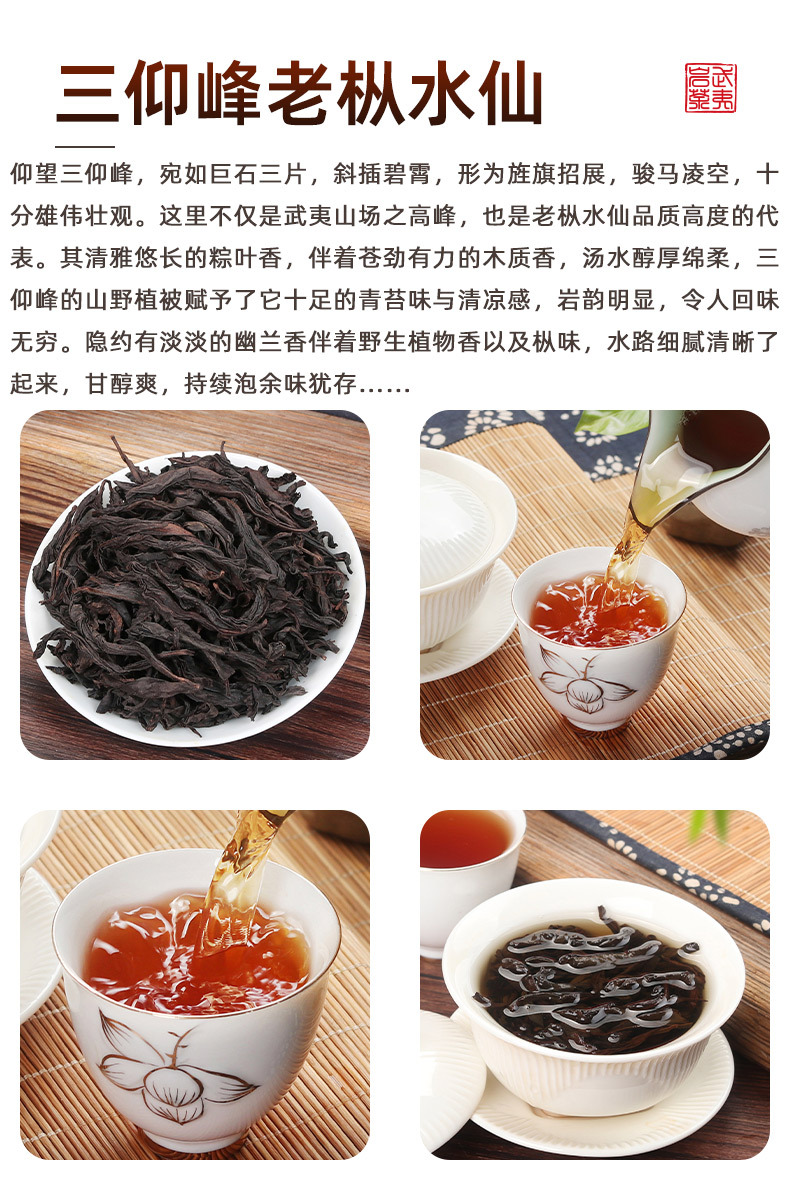 三仰峰老枞水仙

武夷岩茶

仰望三仰峰，宛如巨石三片，斜插碧霄，形为旌旗招展，骏马凌空，十分雄伟壮观。这里不仅是武夷山场之高峰，也是老枞水仙品质高度的代表。其清雅悠长的粽叶香，伴着苍劲有力的木质香，汤水醇厚绵柔，三仰峰的山野植被赋予了它十足的青苔味与清凉感，岩韵明显，令人回味无穷。隐约有淡淡的幽兰香伴着野生植物香以及枞味，水路细腻清晰了起来，甘醇爽，持续泡余味犹存……