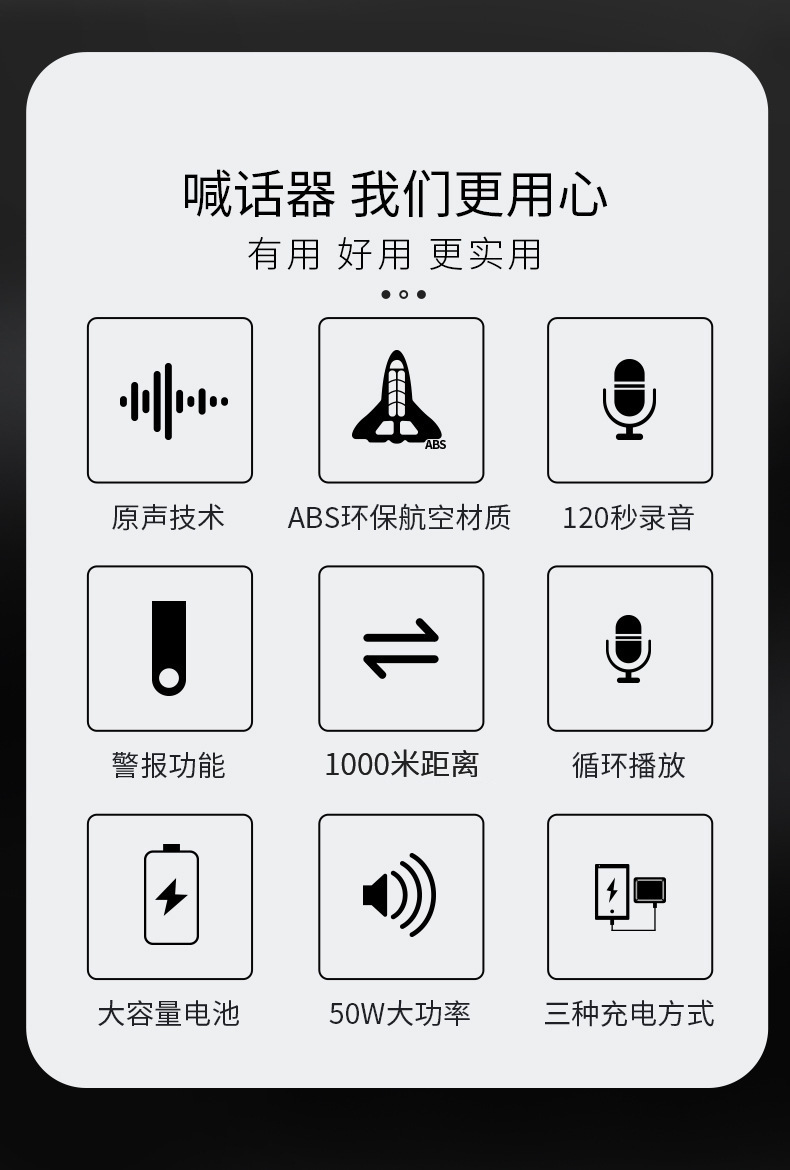 喊话器 我们更用心
有用 好用 更实用

ABS

原声技术

ABS环保航空材质

120秒录音

警报功能

1000米距离

循环播放

大容量电池

50W大功率

三种充电方式