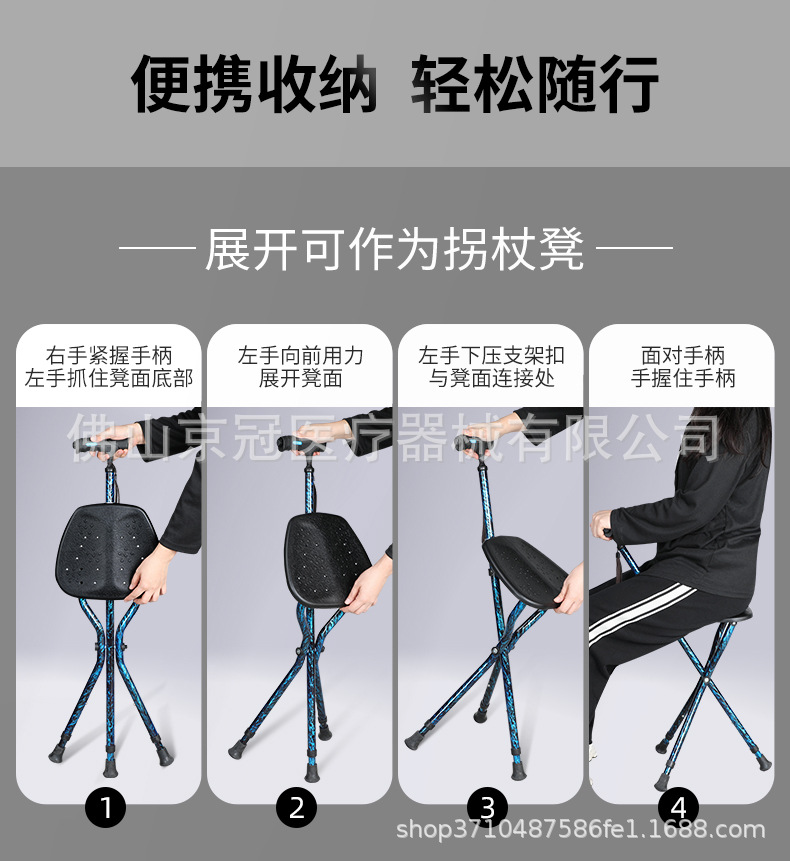 便携收纳 轻松随行

展开可作为拐杖凳

右手紧握手柄
左手抓住凳面底部

左手向前用力
展开凳面

左手下压支架扣
与凳面连接处

面对手柄
手握住手柄

佛山京冠医疗器械有限公司

1

2

3

4

shop3710487586fe1.1688.com