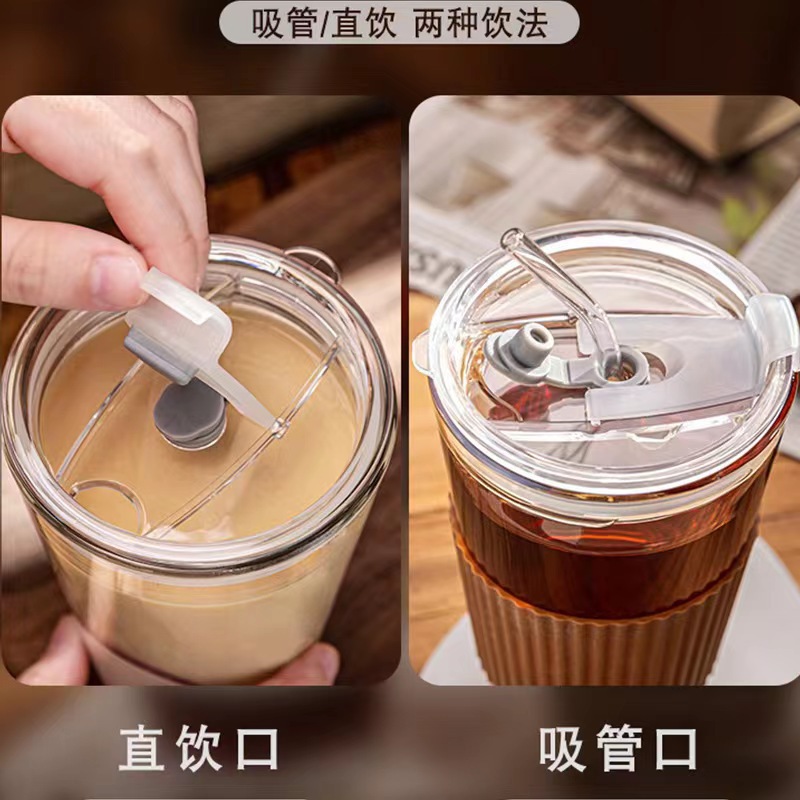 吸管/直饮 两种饮法

直饮口

吸管口