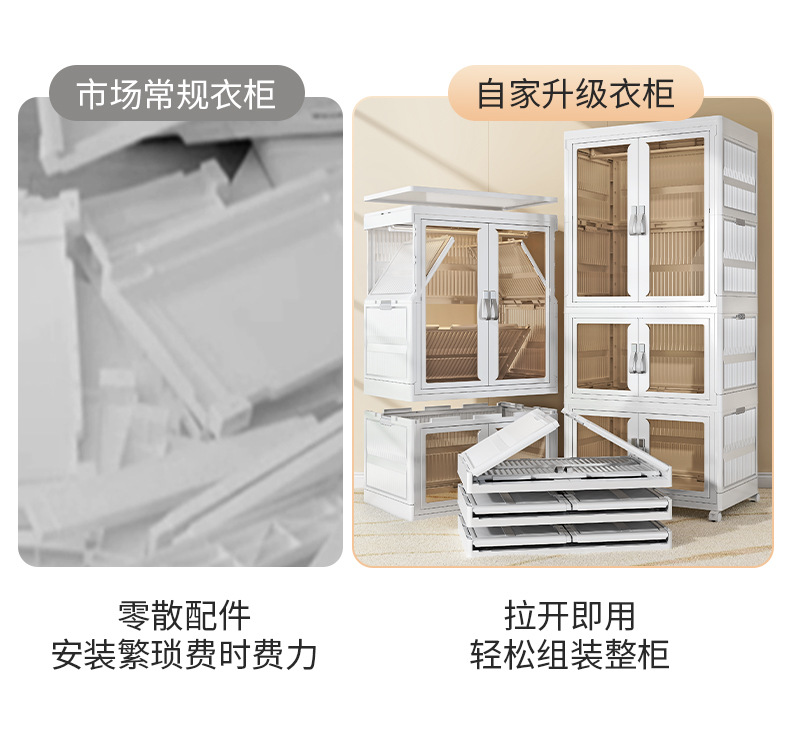 市场常规衣柜

零散配件
安装繁琐费时费力

自家升级衣柜

拉开即用
轻松组装整柜