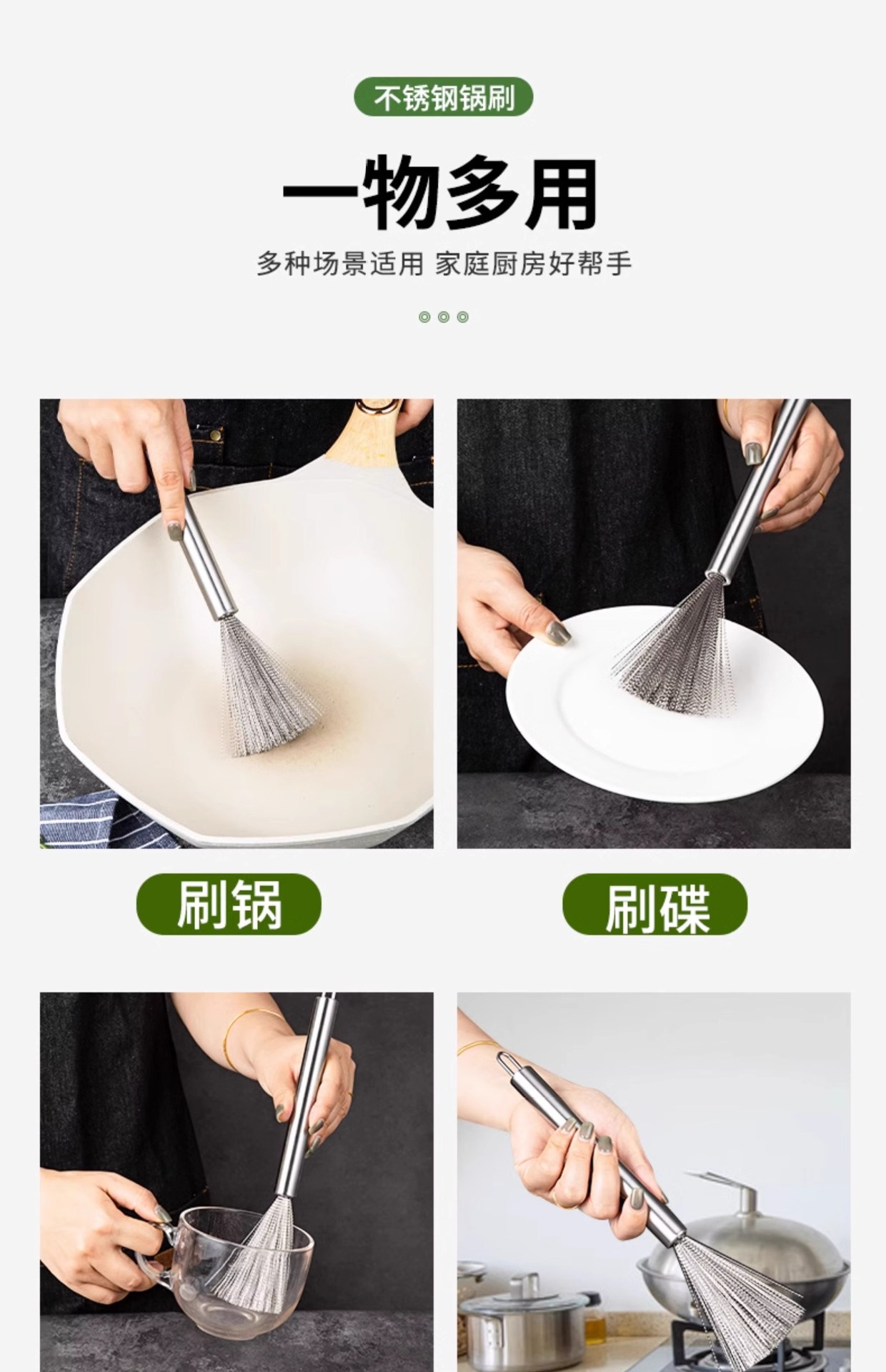 不锈钢锅刷

一物多用

多种场景适用 家庭厨房好帮手

刷锅

刷碟