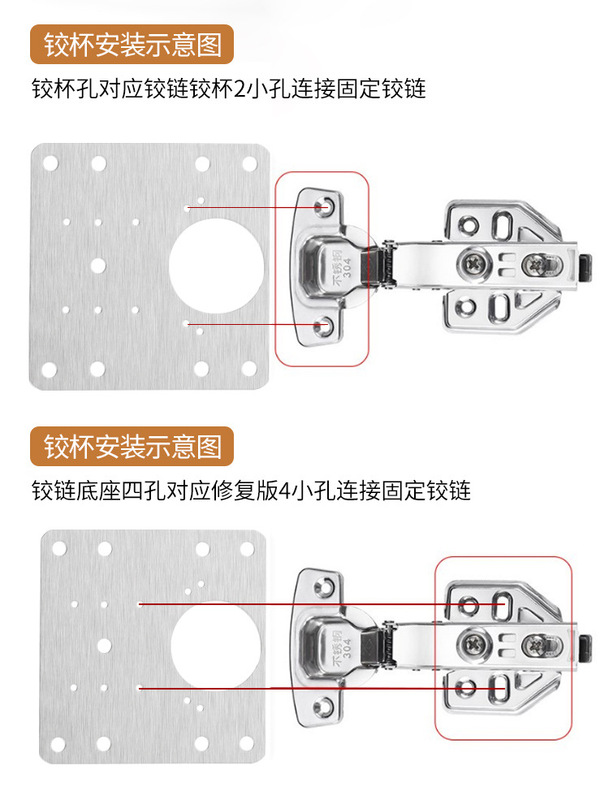 铰杯安装示意图

铰杯孔对应铰链铰杯2小孔连接固定铰链

不锈钢 304

铰杯安装示意图

铰链底座四孔对应修复版4小孔连接固定铰链

不锈钢 304