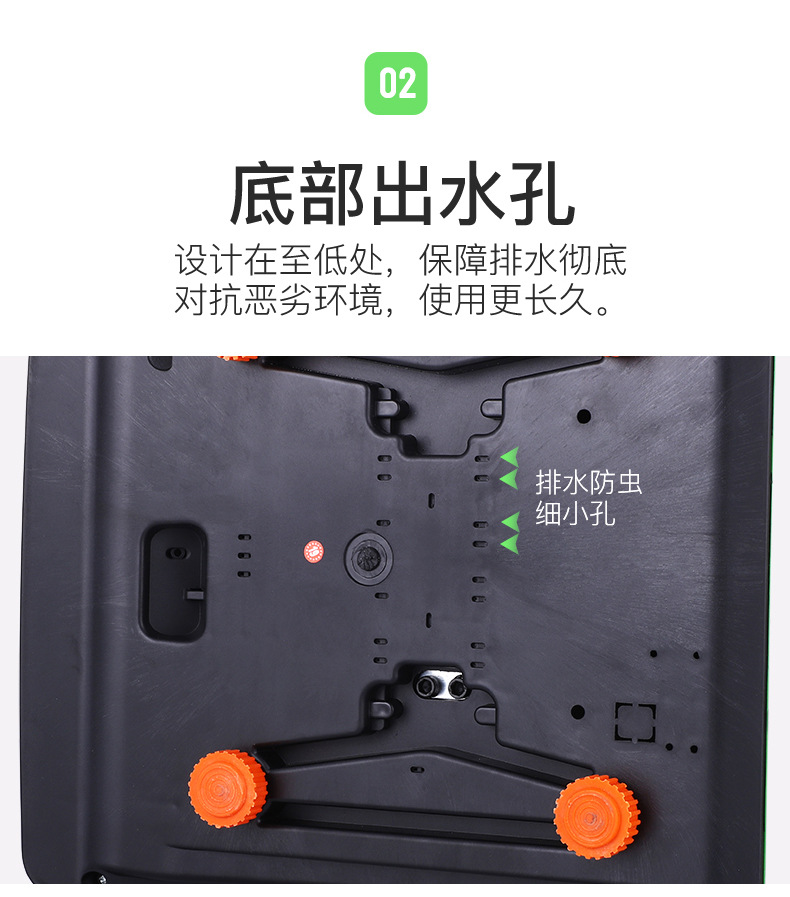 02

底部出水孔

设计在至低处，保障排水彻底
对抗恶劣环境，使用更长久。

排水防虫
细小孔