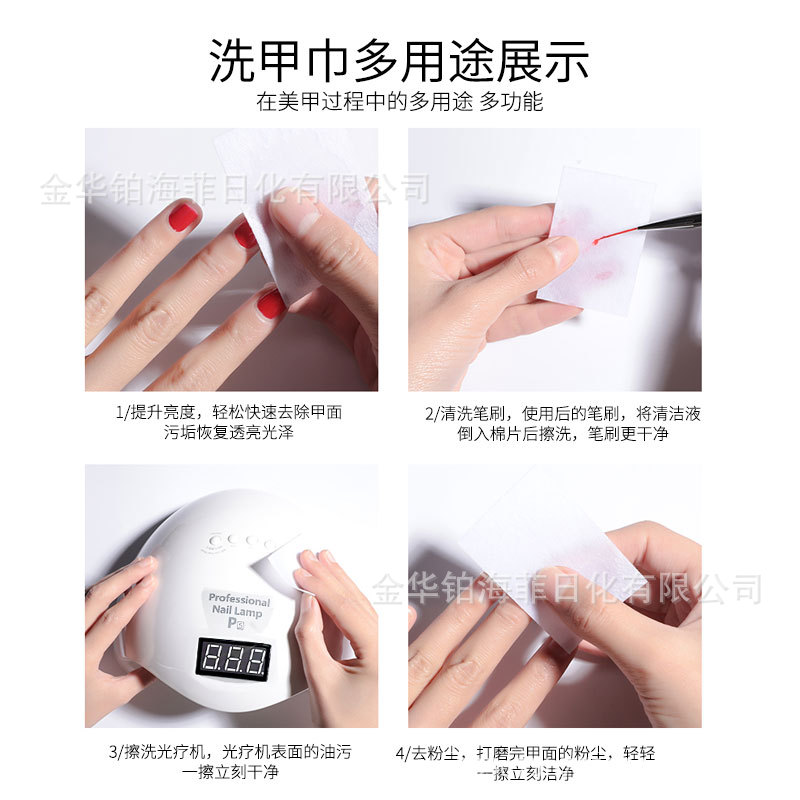 洗甲巾多用途展示

在美甲过程中的多用途 多功能

金华铂海菲日化有限公司

1/提升亮度，轻松快速去除甲面污垢恢复透亮光泽

2/清洗笔刷，使用后的笔刷，将清洁液倒入棉片后擦洗，笔刷更干净

Professional Nail Lamp P5

888

金华铂海菲日化有限公司

3/擦洗光疗机，光疗机表面的油污一擦立刻干净

4/去粉尘，打磨完甲面的粉尘，轻轻一擦立刻洁净