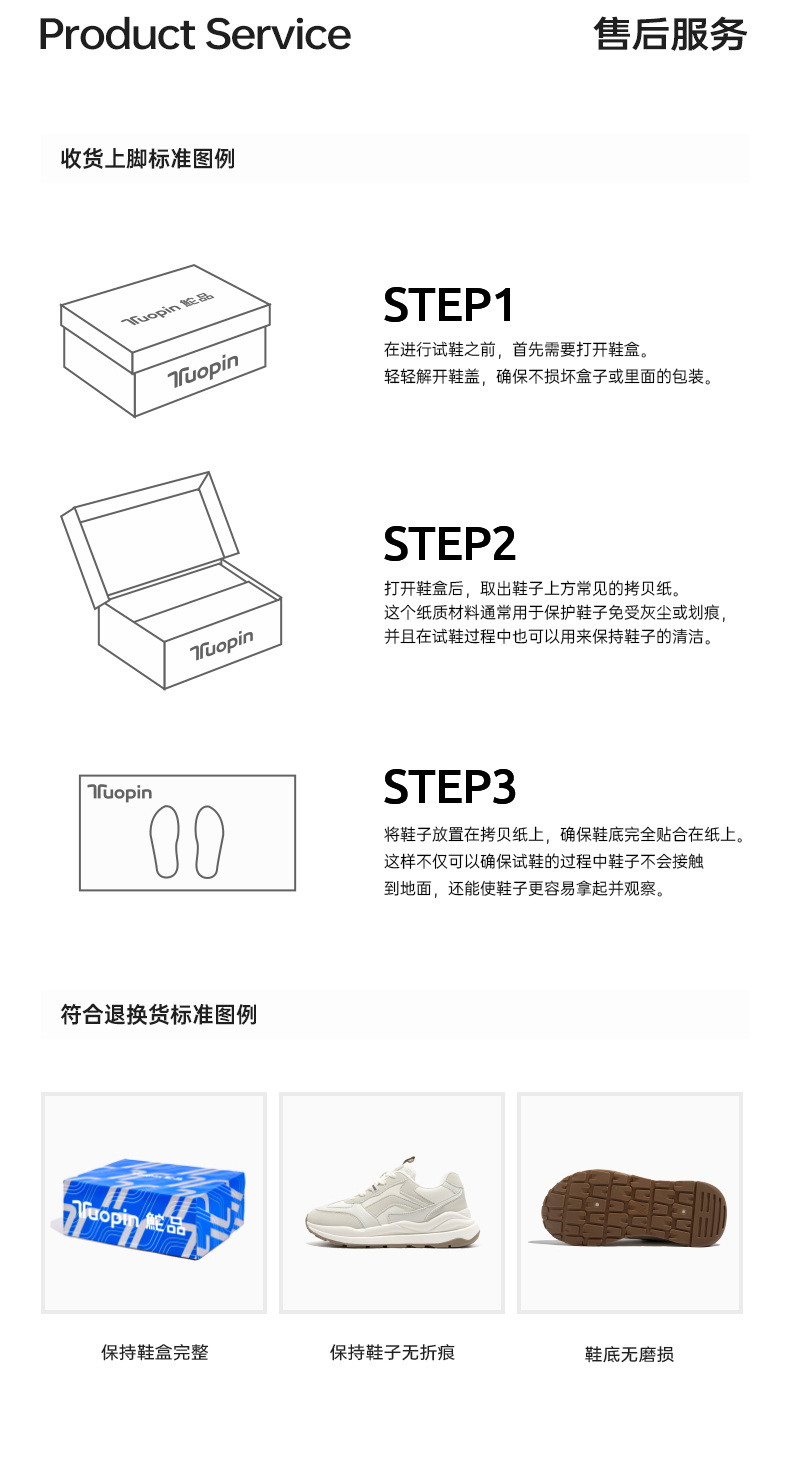 Product Service 售后服务

收货上脚标准图例

Tuopin 鮀品

Tuopin

STEP1

在进行试鞋之前，首先需要打开鞋盒。
轻轻解开鞋盖，确保不损坏盒子或里面的包装。

Tuopin

STEP2

打开鞋盒后，取出鞋子上方常见的拷贝纸。
这个纸质材料通常用于保护鞋子免受灰尘或划痕，
并且在试鞋过程中也可以用来保持鞋子的清洁。

Tuopin

STEP3

将鞋子放置在拷贝纸上，确保鞋底完全贴合在纸上。
这样不仅可以确保试鞋的过程中鞋子不会接触
到地面，还能使鞋子更容易拿起并观察。

符合退换货标准图例

Tuopin 鮀品

保持鞋盒完整

保持鞋子无折痕

鞋底无磨损