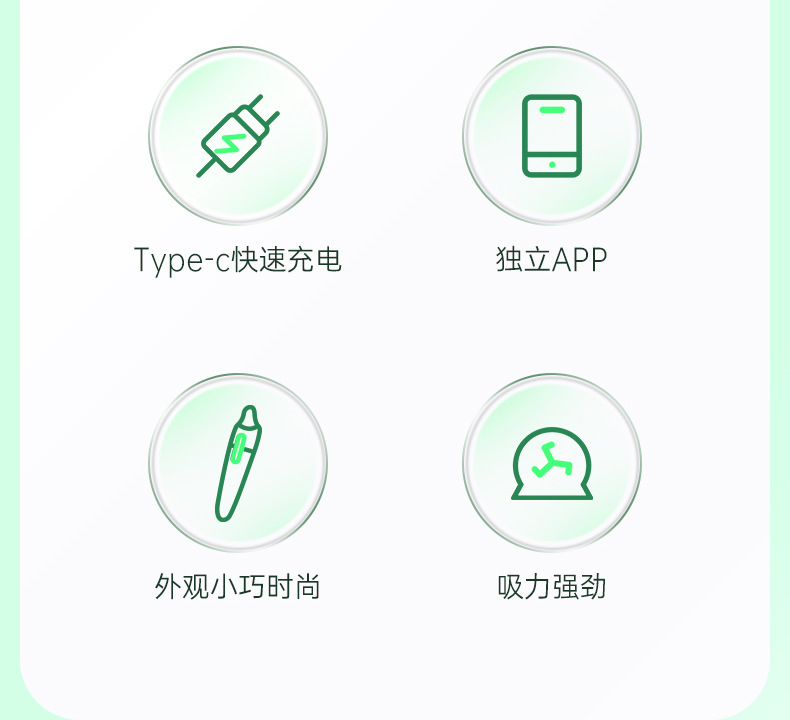 Type-c快速充电

独立APP

外观小巧时尚

吸力强劲