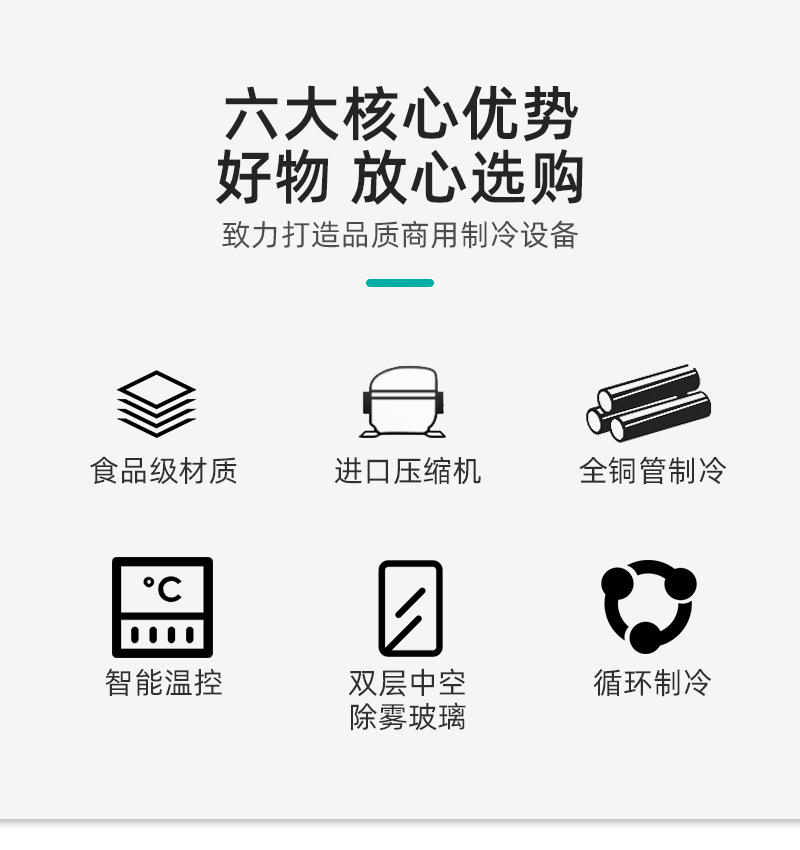 六大核心优势
好物 放心选购
致力打造品质商用制冷设备

食品级材质

进口压缩机

全铜管制冷

°C

智能温控

双层中空
除雾玻璃

循环制冷