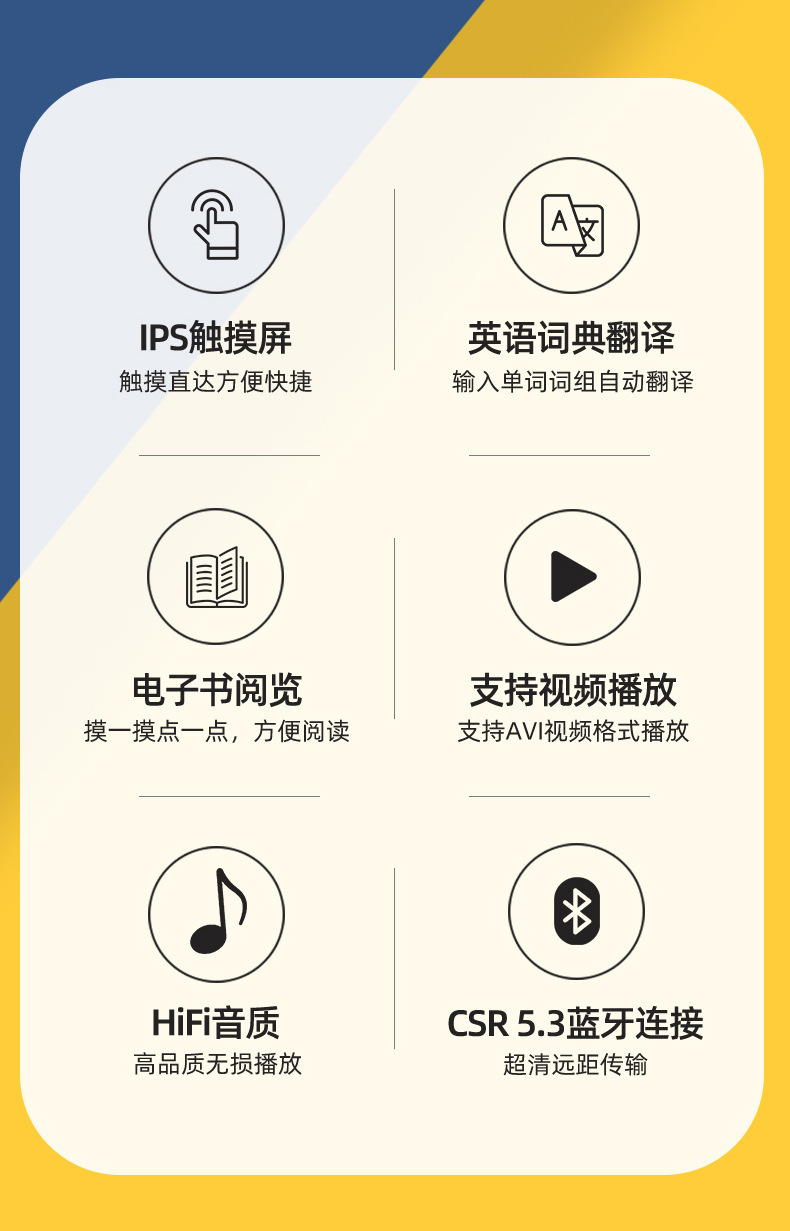 IPS触摸屏
触摸直达方便快捷

英语词典翻译
输入单词词组自动翻译

电子书阅览
摸一摸点一点，方便阅读

支持视频播放
支持AVI视频格式播放

HiFi音质
高品质无损播放

CSR 5.3蓝牙连接
超清远距传输