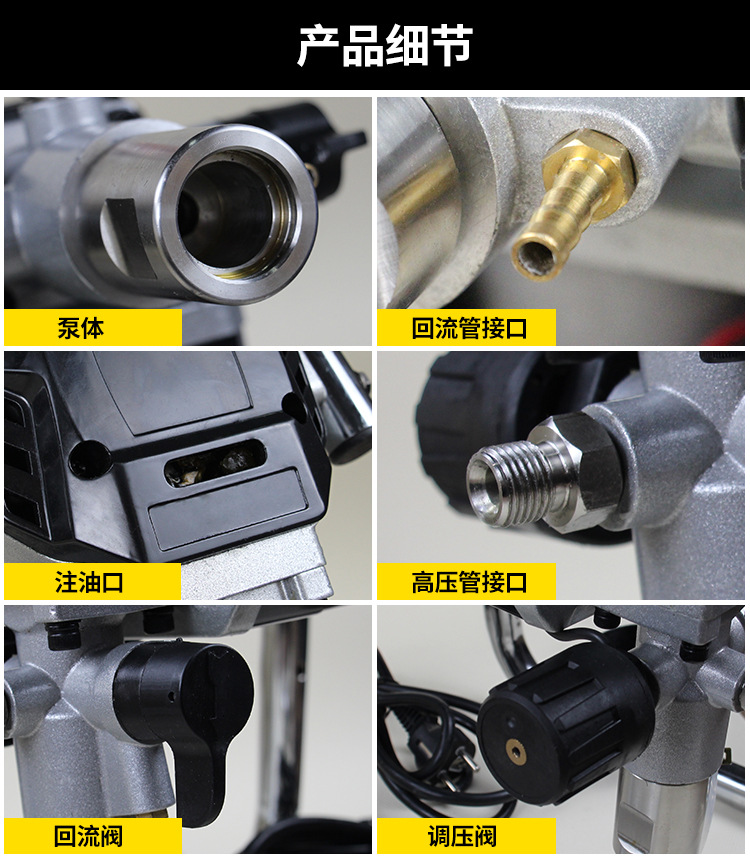 产品细节

泵体

回流管接口

注油口

高压管接口

回流阀

调压阀