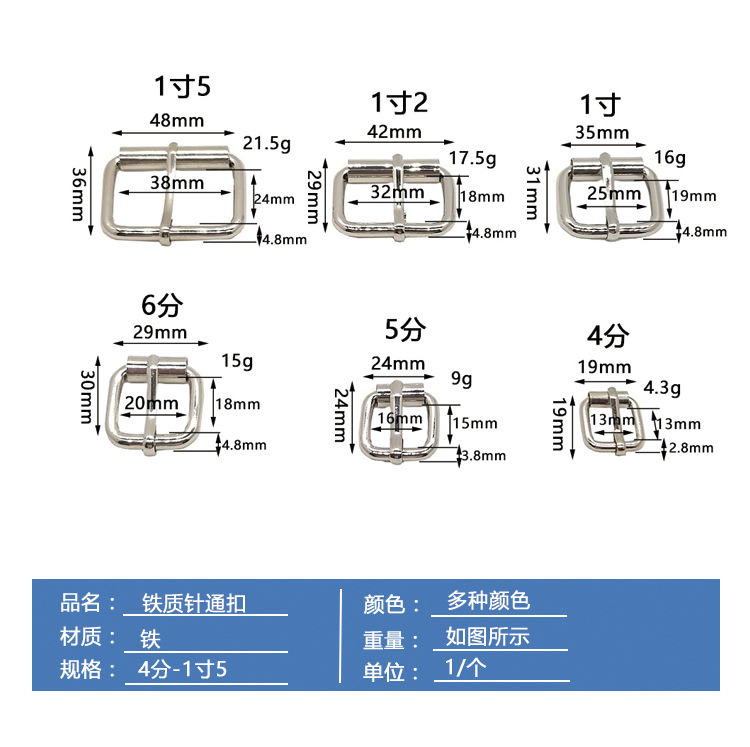 1寸5
48mm
21.5g
36mm
38mm
24mm
4.8mm

1寸2
42mm
17.5g
29mm
32mm
18mm
4.8mm

1寸
35mm
16g
31mm
25mm
19mm
4.8mm

6分
29mm
15g
30mm
20mm
18mm
4.8mm

5分
24mm
9g
24mm
16mm
15mm
3.8mm

4分
19mm
4.3g
19mm
13mm
13mm
2.8mm

品名： 铁质针通扣
材质： 铁
规格： 4分-1寸5

颜色： 多种颜色
重量： 如图所示
单位： 1/个