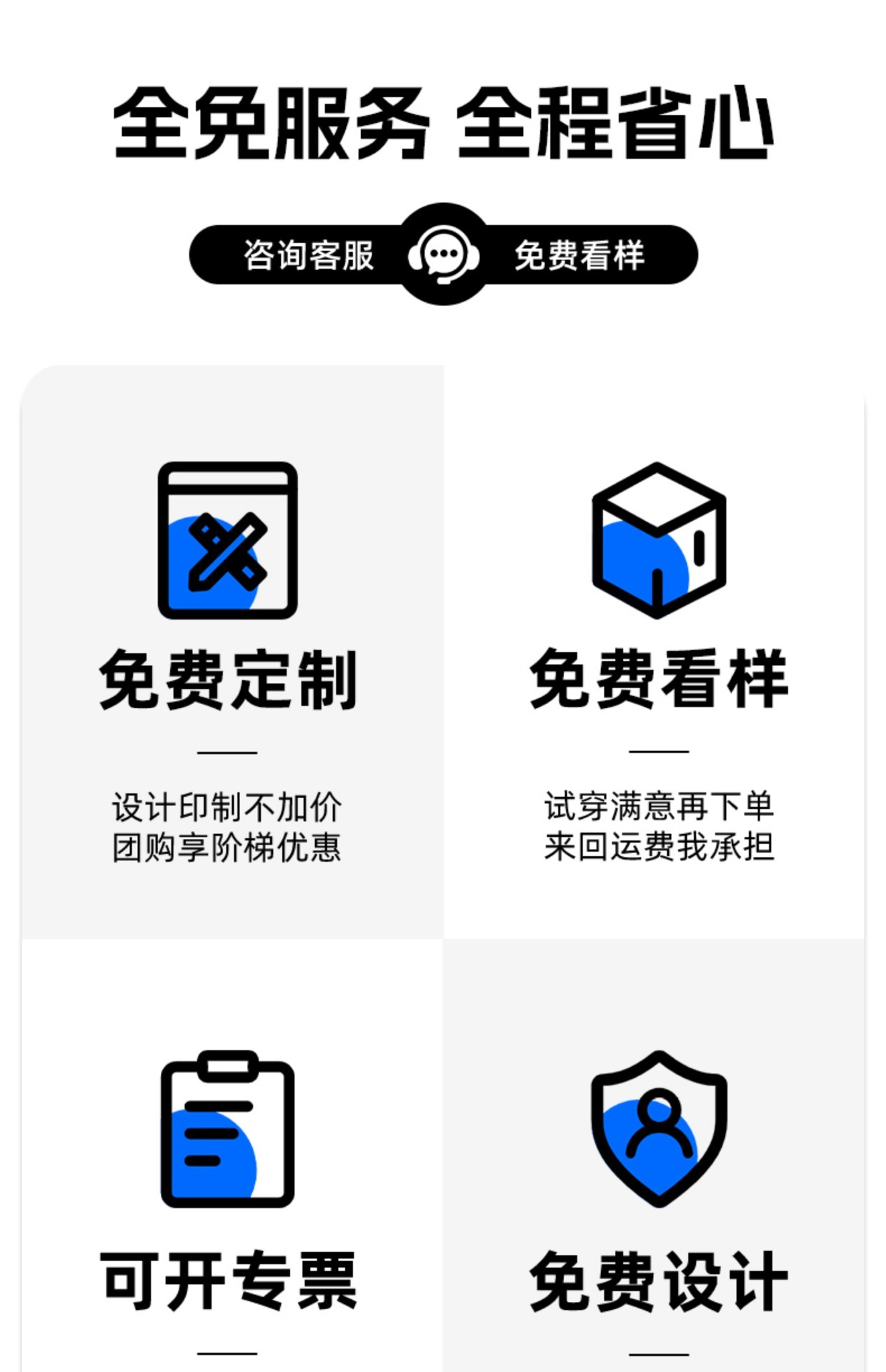 全免服务 全程省心

咨询客服 免费看样

免费定制

设计印制不加价
团购享阶梯优惠

免费看样

试穿满意再下单
来回运费我承担

可开专票

免费设计