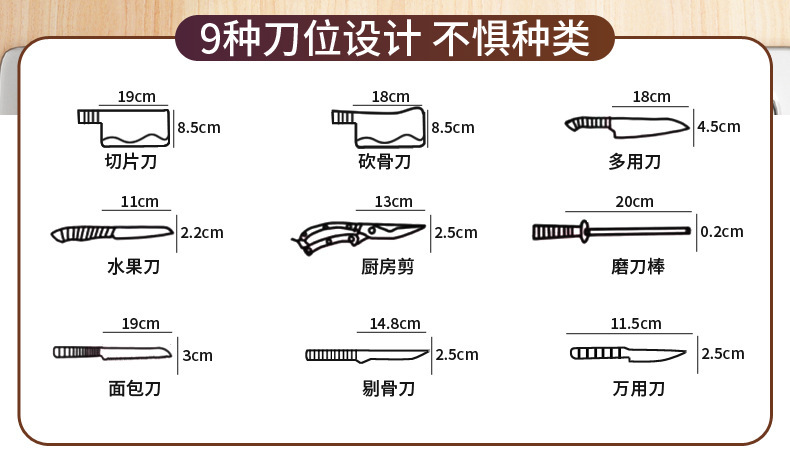 9种刀位设计 不惧种类

19cm
8.5cm
切片刀

18cm
8.5cm
砍骨刀

18cm
4.5cm
多用刀

11cm
2.2cm
水果刀

13cm
2.5cm
厨房剪

20cm
0.2cm
磨刀棒

19cm
3cm
面包刀

14.8cm
2.5cm
剔骨刀

11.5cm
2.5cm
万用刀