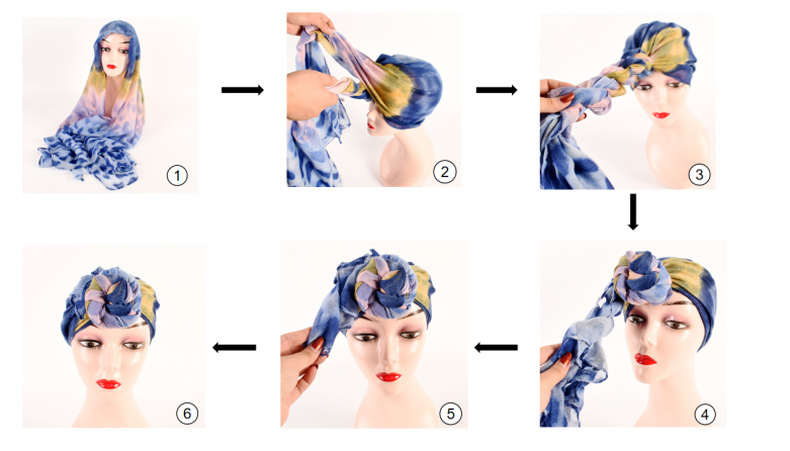 1
2
3
4
5
6