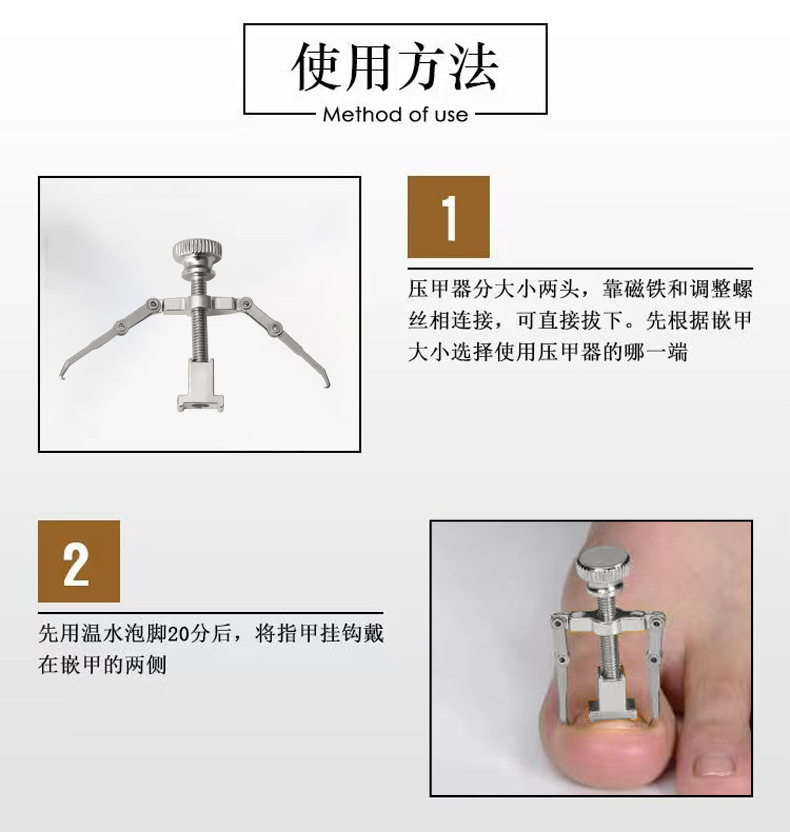 使用方法
Method of use

1

压甲器分大小两头，靠磁铁和调整螺丝相连接，可直接拔下。先根据嵌甲大小选择使用压甲器的哪一端

2

先用温水泡脚20分后，将指甲挂钩戴在嵌甲的两侧