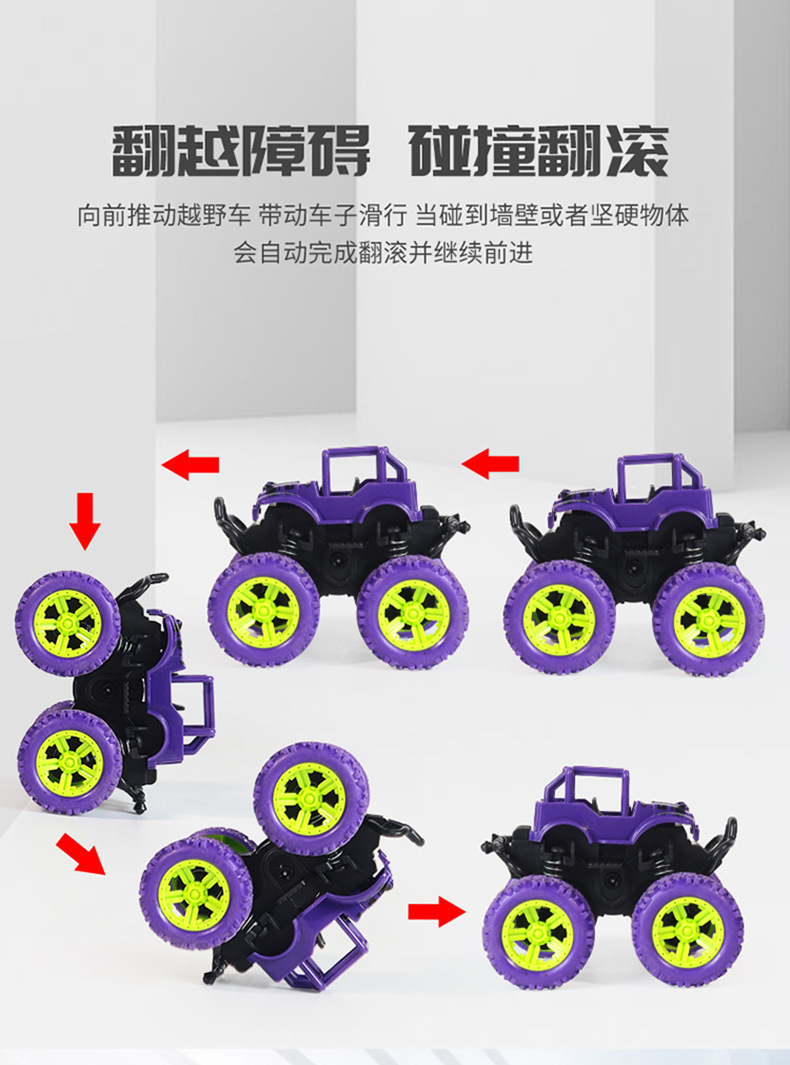 翻越障碍 碰撞翻滚

向前推动越野车 带动车子滑行 当碰到墙壁或者坚硬物体
会自动完成翻滚并继续前进