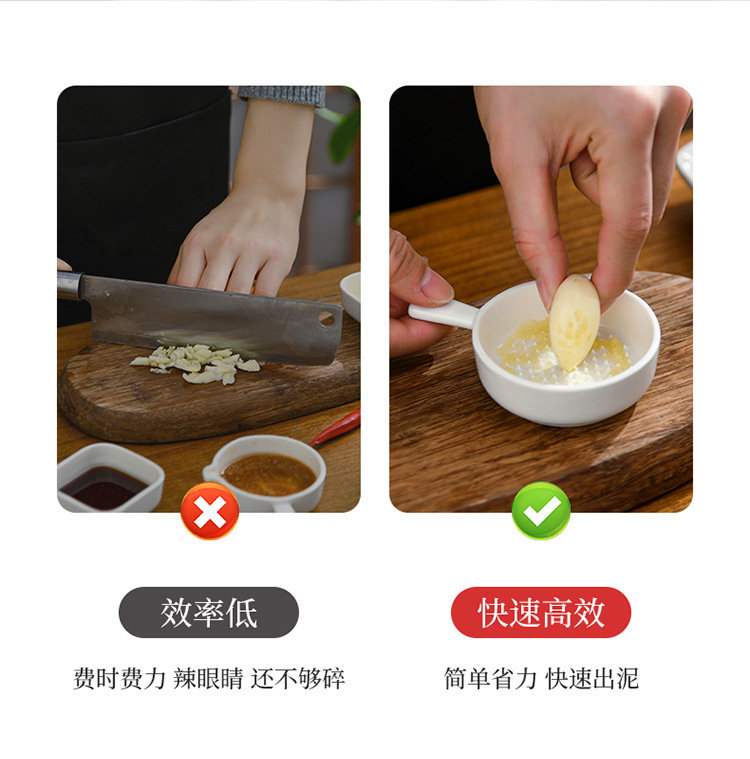 效率低

费时费力 辣眼睛 还不够碎

快速高效

简单省力 快速出泥