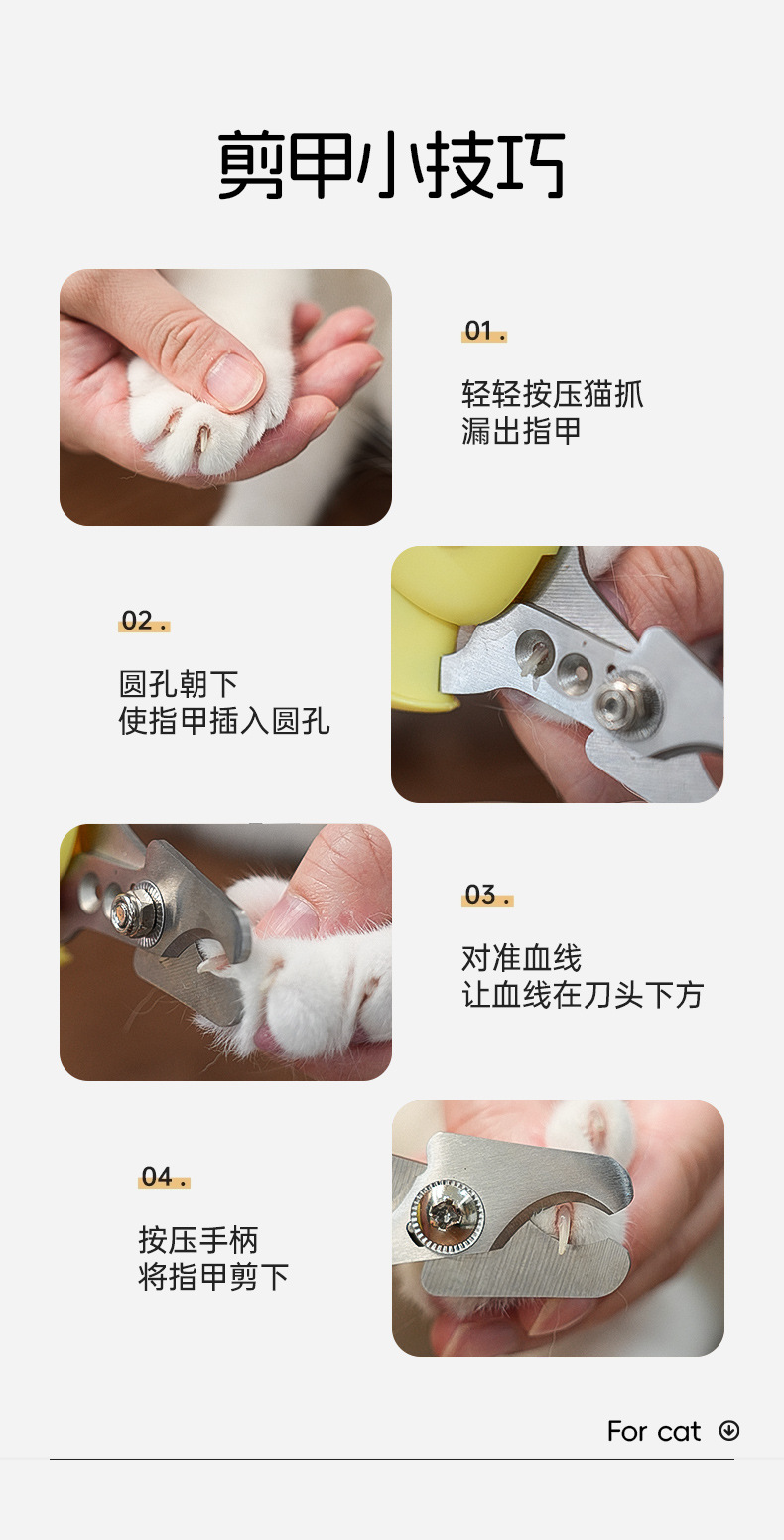 剪甲小技巧

01.

轻轻按压猫抓
漏出指甲

02.

圆孔朝下
使指甲插入圆孔

03.

对准血线
让血线在刀头下方

04.

按压手柄
将指甲剪下

For cat