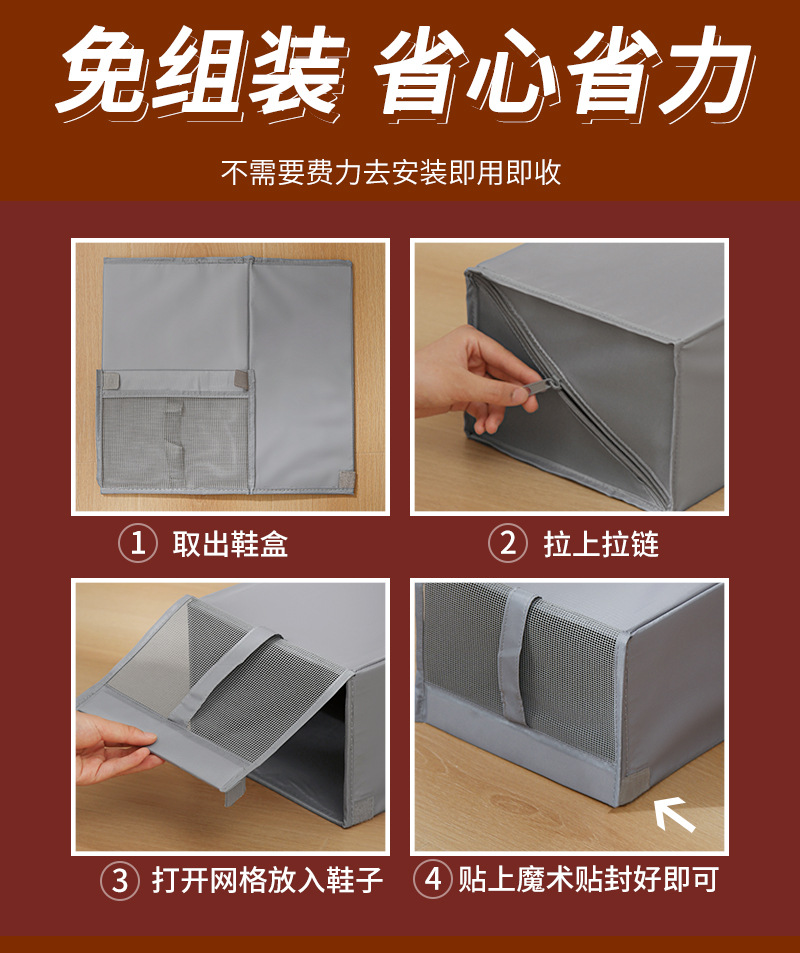 免组装 省心省力

不需要费力去安装即用即收

① 取出鞋盒

② 拉上拉链

③ 打开网格放入鞋子

④ 贴上魔术贴封好即可