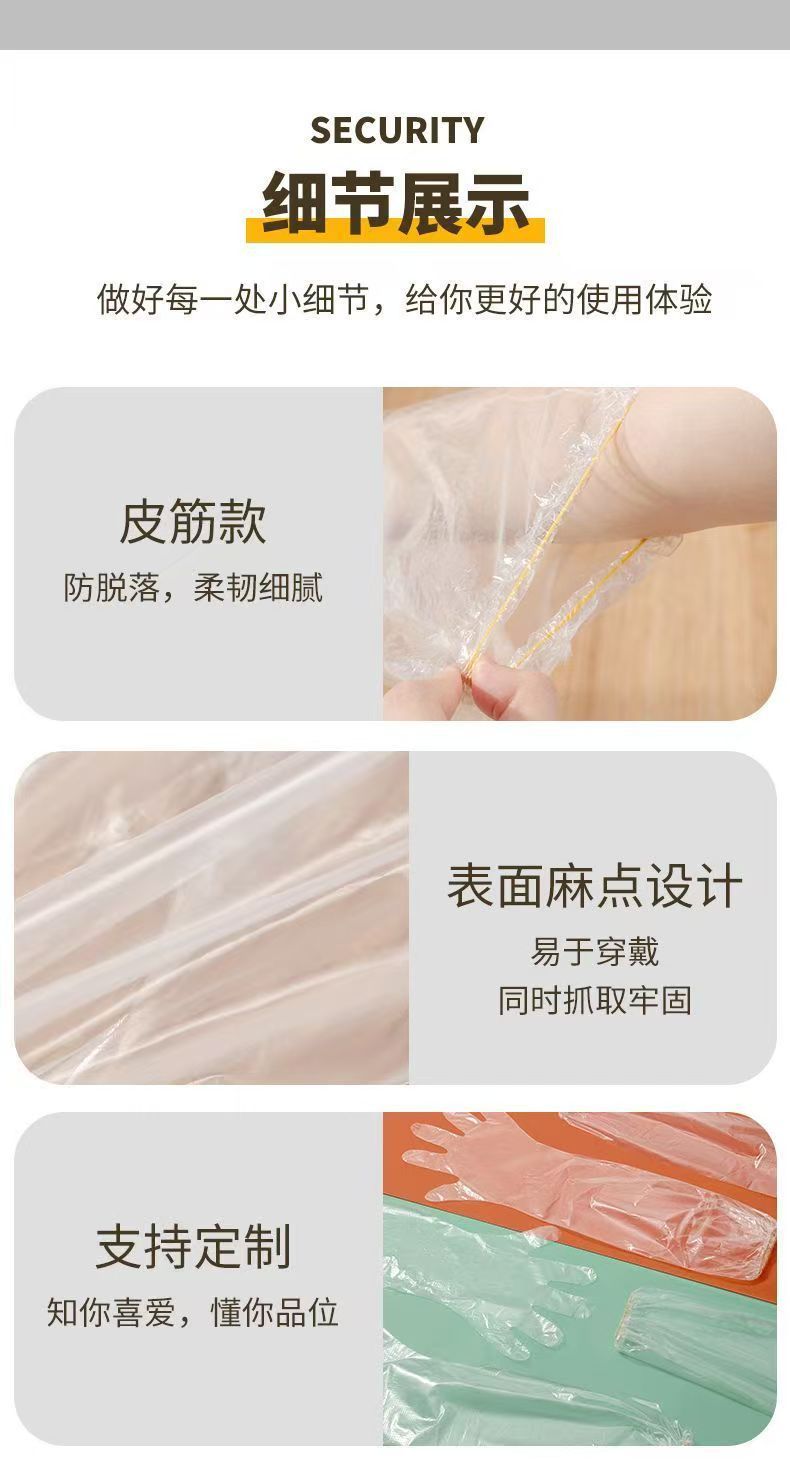 SECURITY
细节展示
做好每一处小细节，给你更好的使用体验

皮筋款
防脱落，柔韧细腻

表面麻点设计
易于穿戴
同时抓取牢固

支持定制
知你喜爱，懂你品位