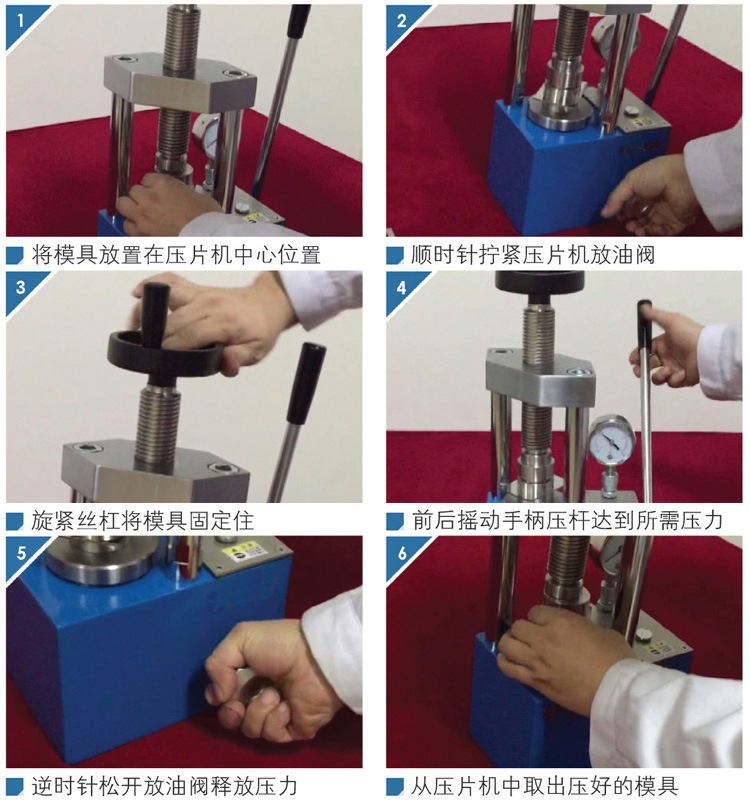 1

将模具放置在压片机中心位置

2

顺时针拧紧压片机放油阀

3

旋紧丝杠将模具固定住

4

前后摇动手柄压杆达到所需压力

5

逆时针松开放油阀释放压力

6

从压片机中取出压好的模具