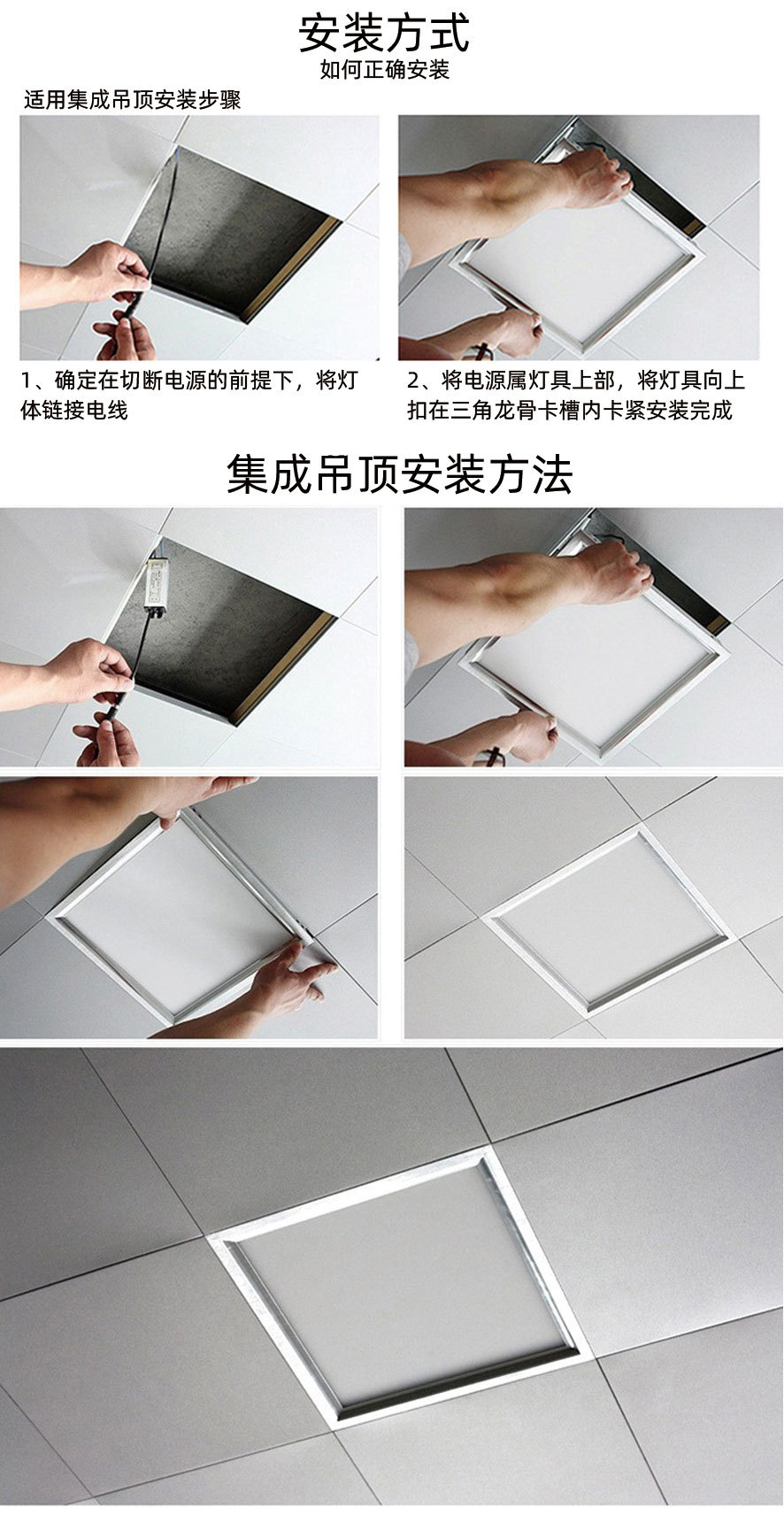 安装方式
如何正确安装

适用集成吊顶安装步骤

1、确定在切断电源的前提下，将灯体链接电线

2、将电源属灯具上部，将灯具向上扣在三角龙骨卡槽内卡紧安装完成

集成吊顶安装方法