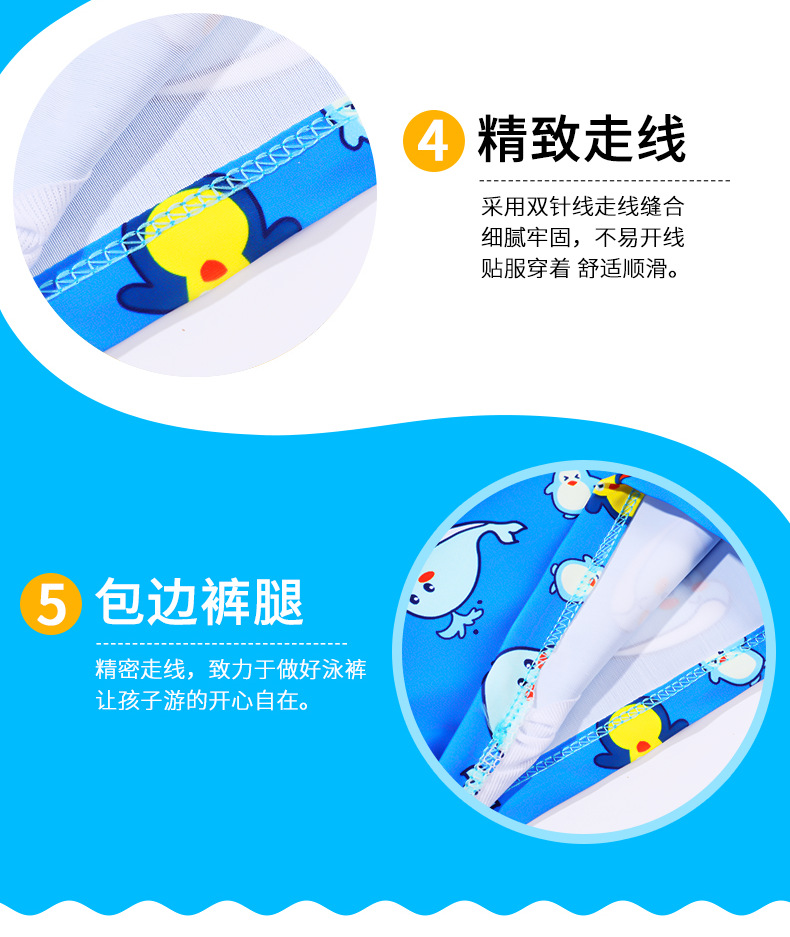 4 精致走线

采用双针线走线缝合
细腻牢固，不易开线
贴服穿着 舒适顺滑。

5 包边裤腿

精密走线，致力于做好泳裤
让孩子游的开心自在。