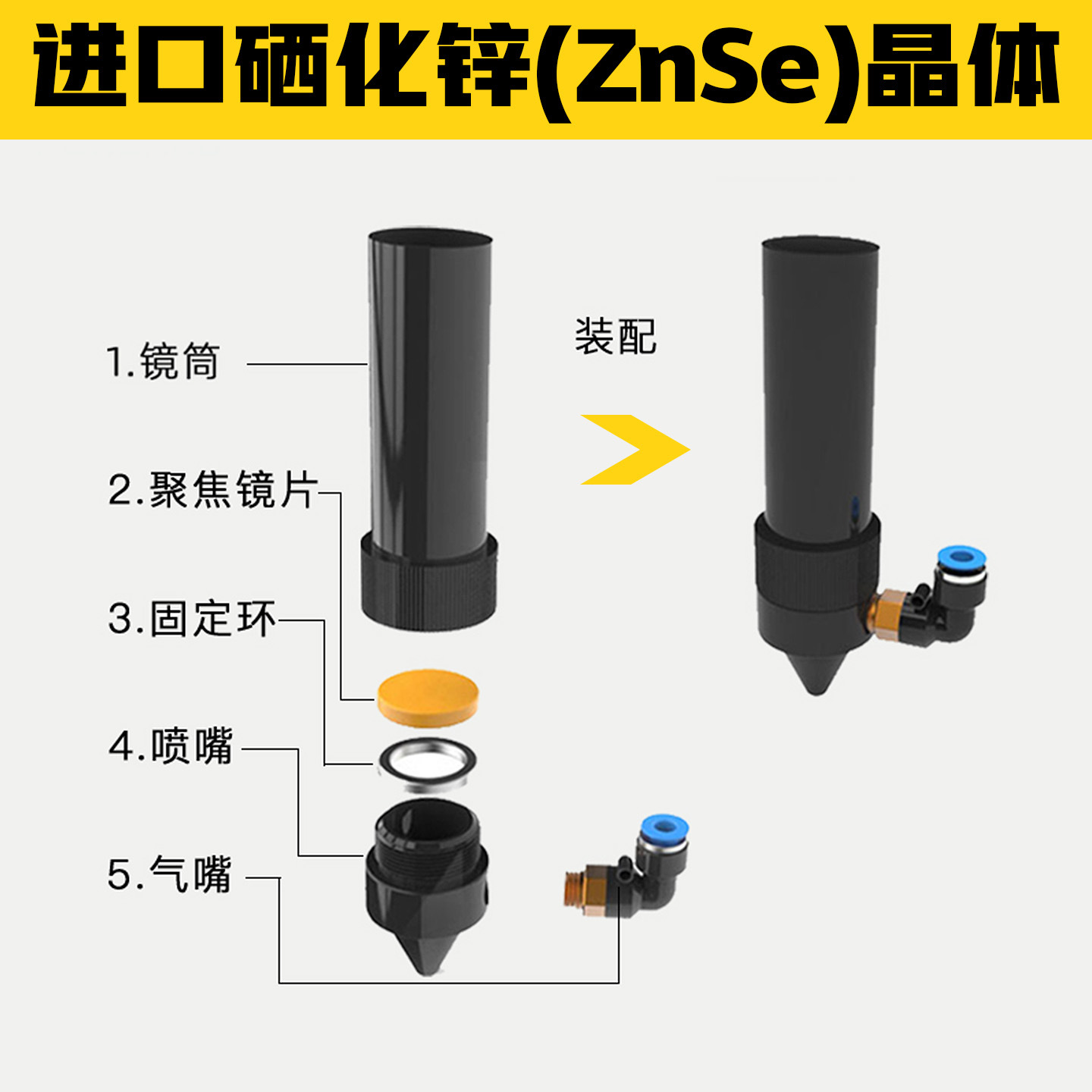 进口硒化锌(ZnSe)晶体

1.镜筒

2.聚焦镜片

3.固定环

4.喷嘴

5.气嘴

装配