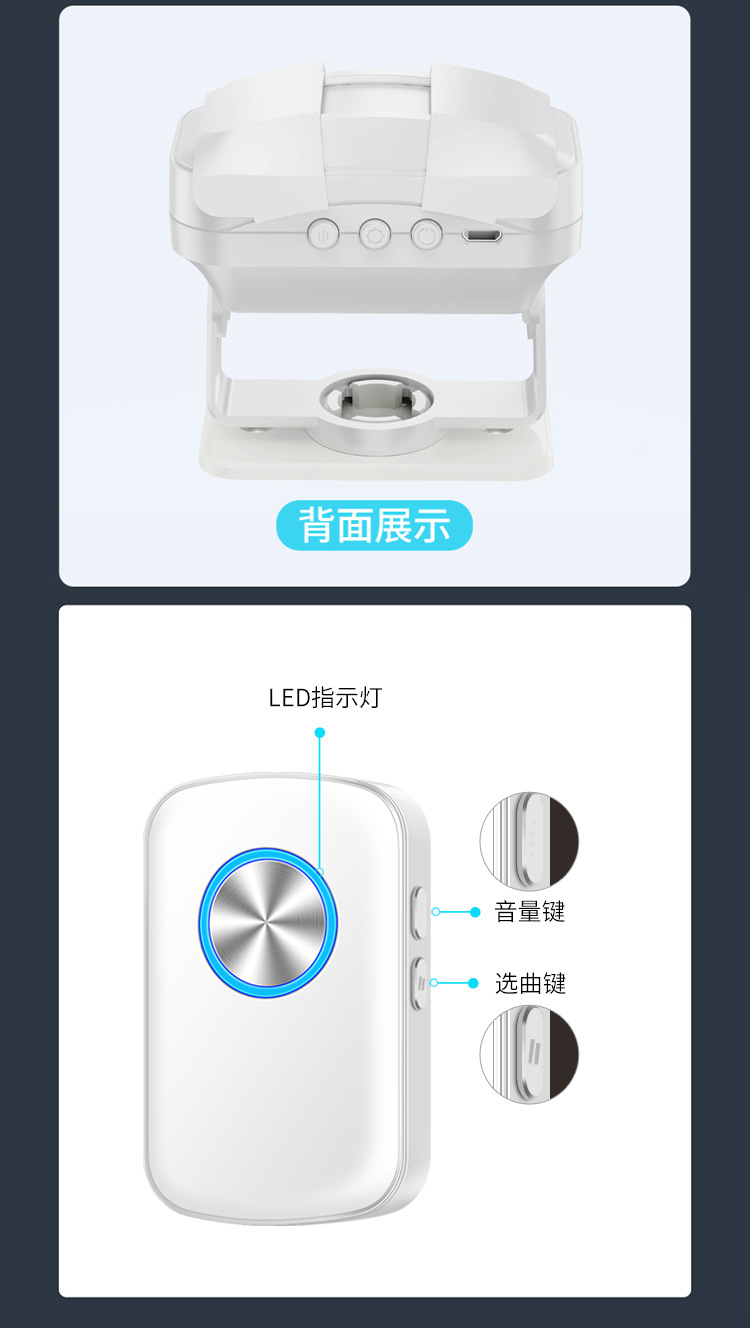 背面展示

LED指示灯

音量键

选曲键