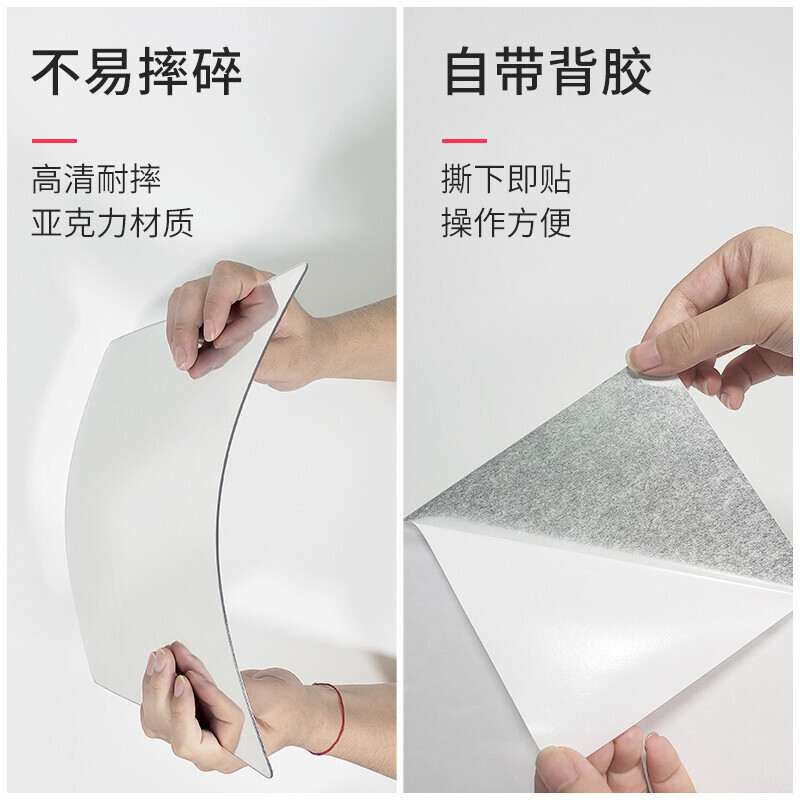 不易摔碎

高清耐摔
亚克力材质

自带背胶

撕下即贴
操作方便