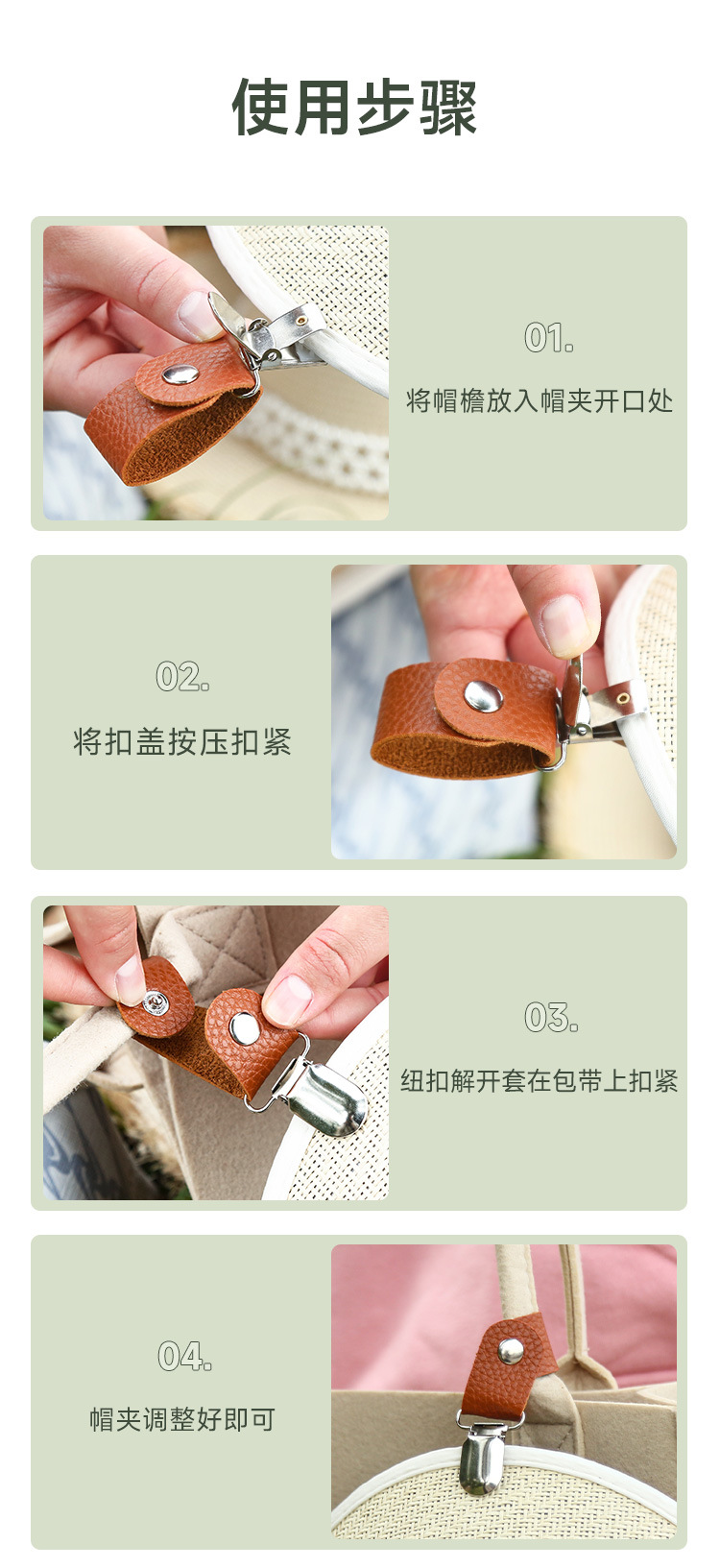 使用步骤

01.
将帽檐放入帽夹开口处

02.
将扣盖按压扣紧

03.
纽扣解开套在包带上扣紧

04.
帽夹调整好即可