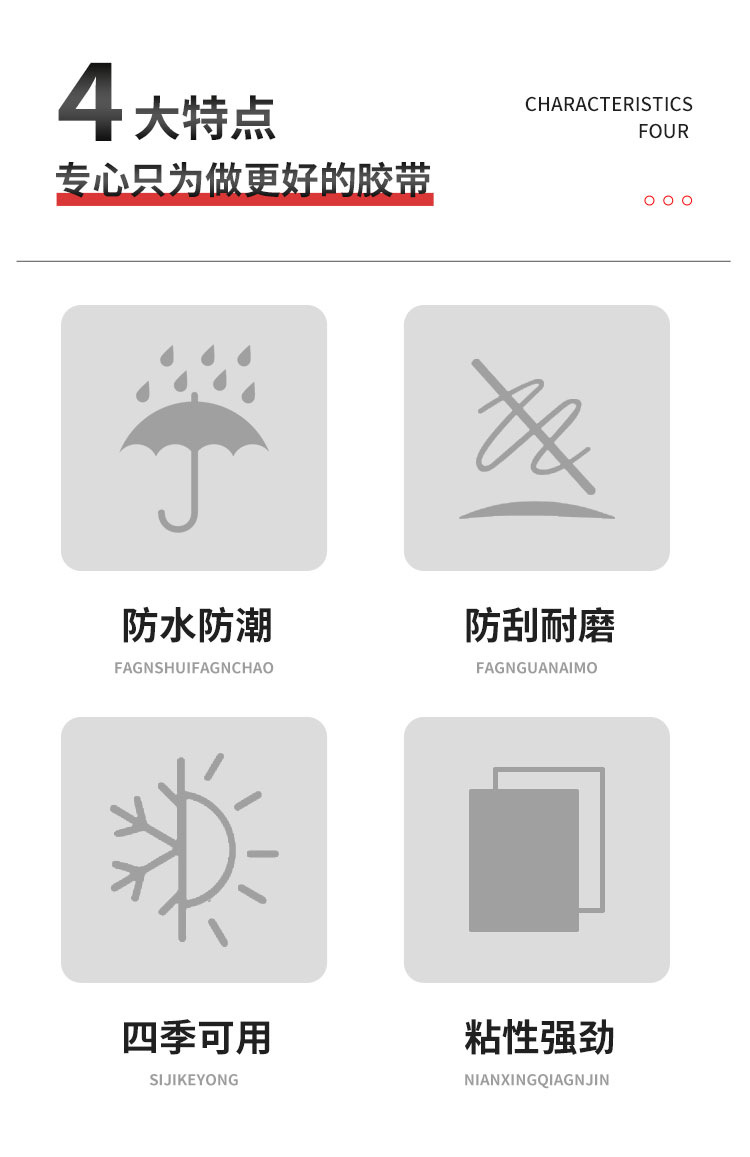 4大特点

专心只为做更好的胶带

CHARACTERISTICS
FOUR

防水防潮
FAGNSHUIFAGNCHAO

防刮耐磨
FAGNGUANAIMO

四季可用
SIJIKEYONG

粘性强劲
NIANXINGQIAGNJIN