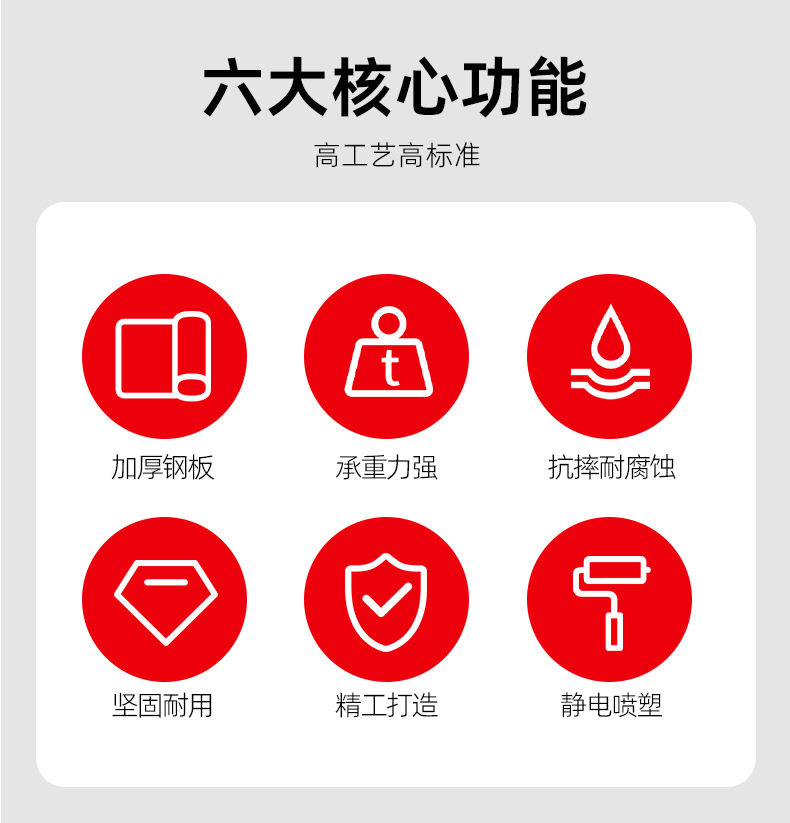 六大核心功能

高工艺高标准

t

加厚钢板

承重力强

抗摔耐腐蚀

坚固耐用

精工打造

静电喷塑