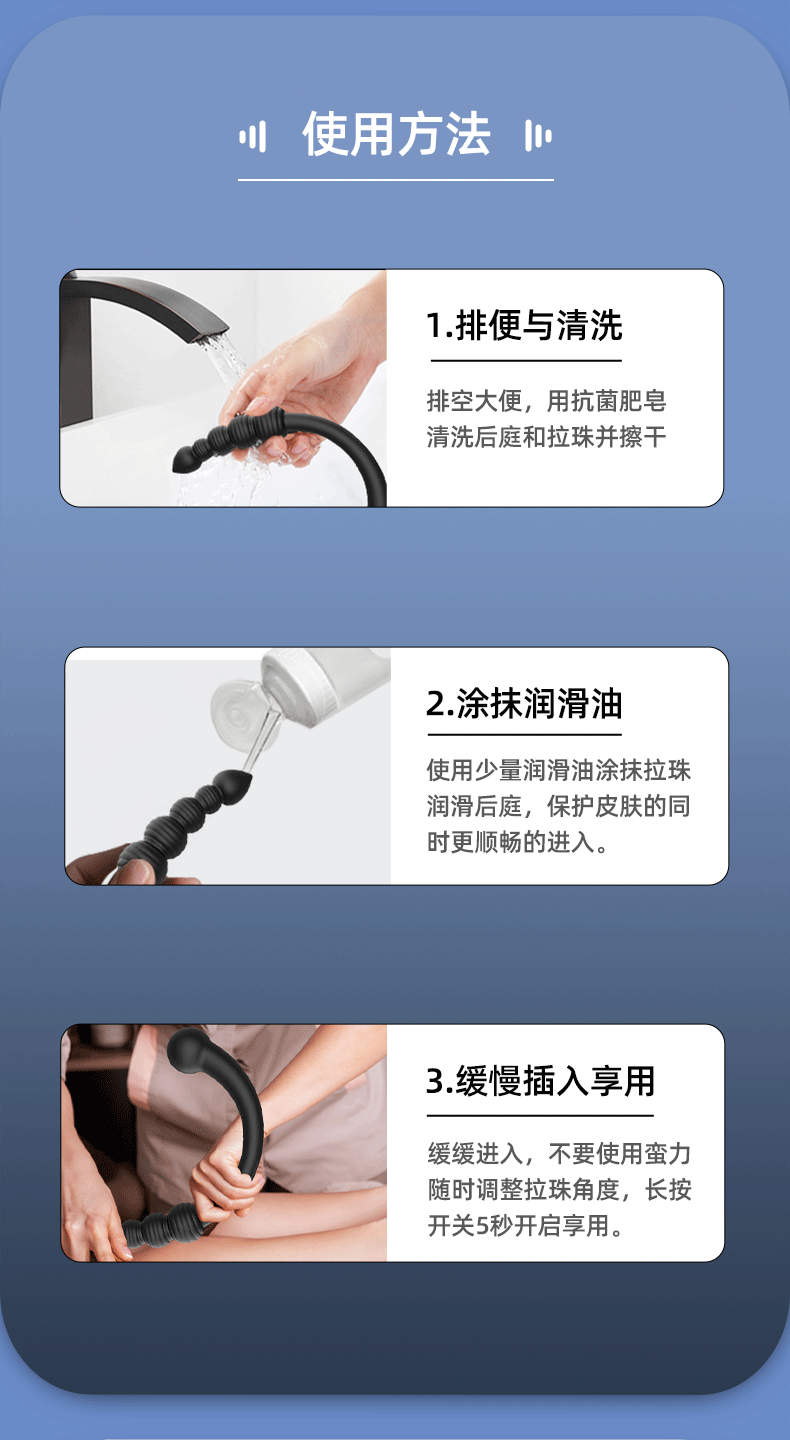 使用方法

1.排便与清洗

排空大便，用抗菌肥皂清洗后庭和拉珠并擦干

2.涂抹润滑油

使用少量润滑油涂抹拉珠润滑后庭，保护皮肤的同时更顺畅的进入。

3.缓慢插入享用

缓缓进入，不要使用蛮力随时调整拉珠角度，长按开关5秒开启享用。