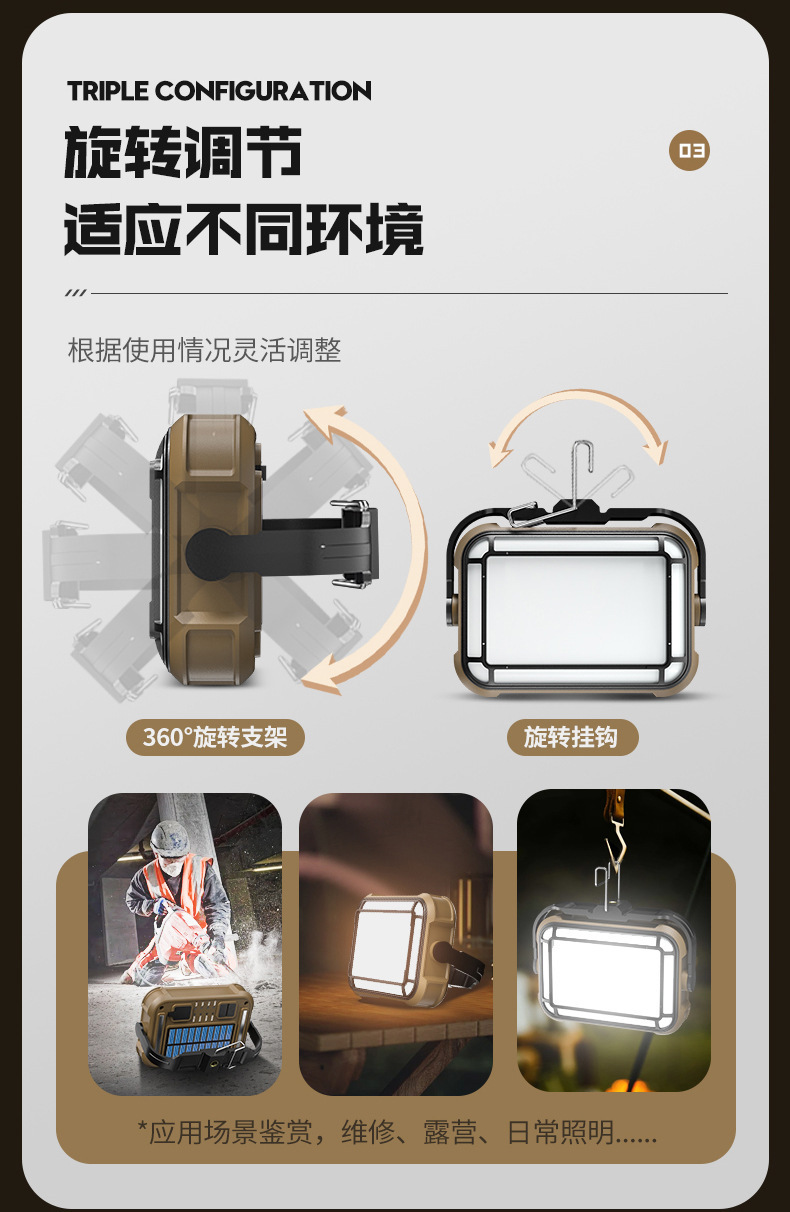 TRIPLE CONFIGURATION

旋转调节
适应不同环境

03

根据使用情况灵活调整

360°旋转支架

旋转挂钩

*应用场景鉴赏，维修、露营、日常照明......