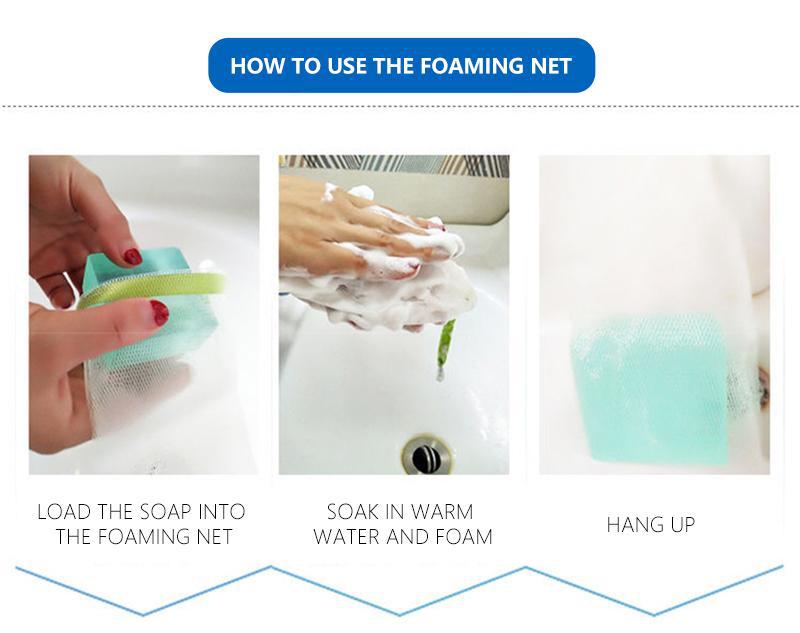 HOW TO USE THE FOAMING NET

LOAD THE SOAP INTO THE FOAMING NET

SOAK IN WARM WATER AND FOAM

HANG UP