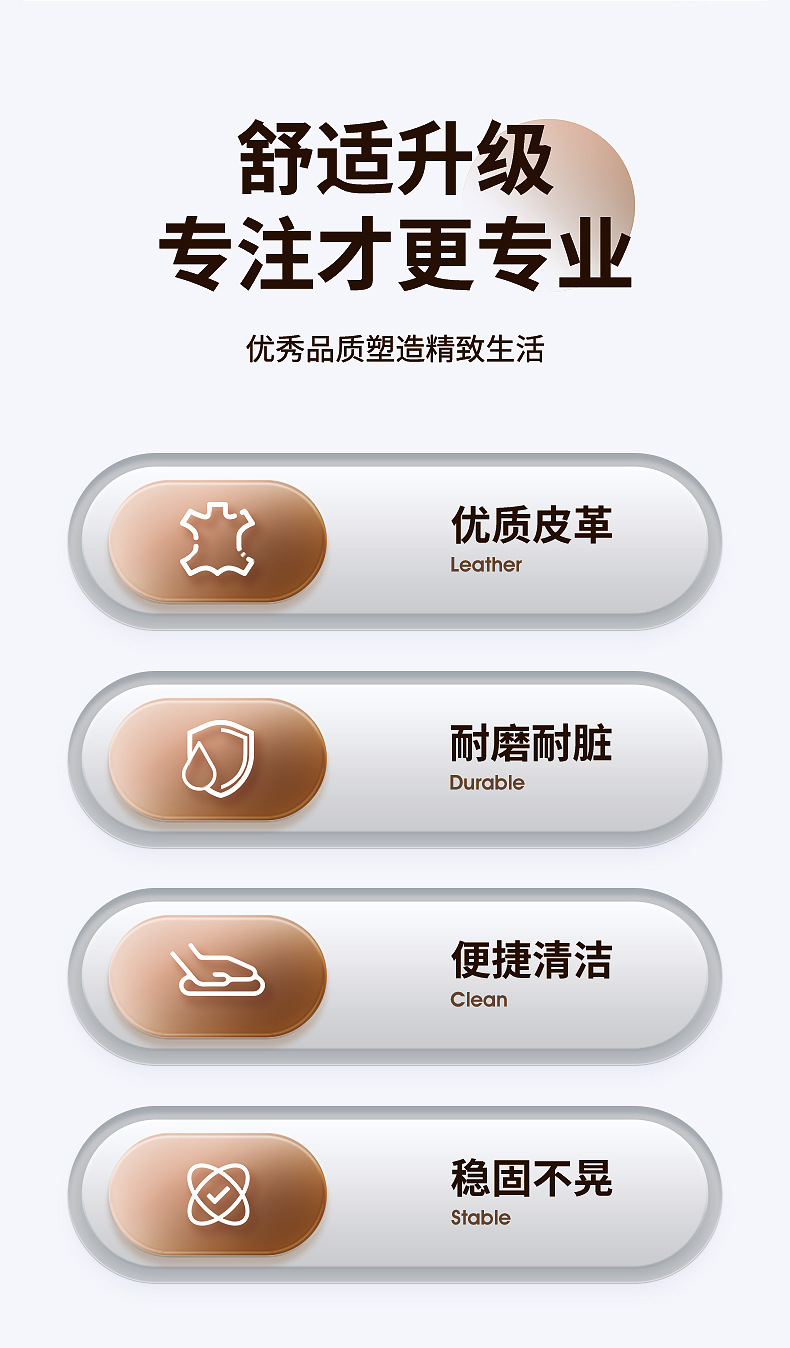 舒适升级
专注才更专业

优秀品质塑造精致生活

优质皮革
Leather

耐磨耐脏
Durable

便捷清洁
Clean

稳固不晃
Stable