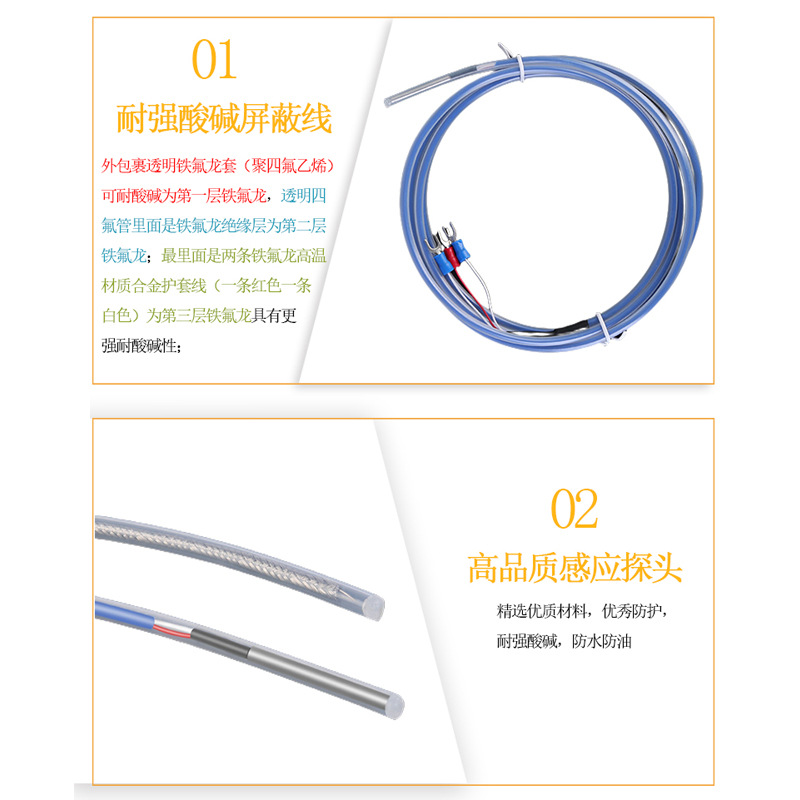 01

耐强酸碱屏蔽线

外包裹透明铁氟龙套（聚四氟乙烯）可耐酸碱为第一层铁氟龙，透明四氟管里面是铁氟龙绝缘层为第二层铁氟龙；最里面是两条铁氟龙高温材质合金护套线（一条红色一条白色）为第三层铁氟龙具有更强耐酸碱性；

02

高品质感应探头

精选优质材料，优秀防护，耐强酸碱，防水防油