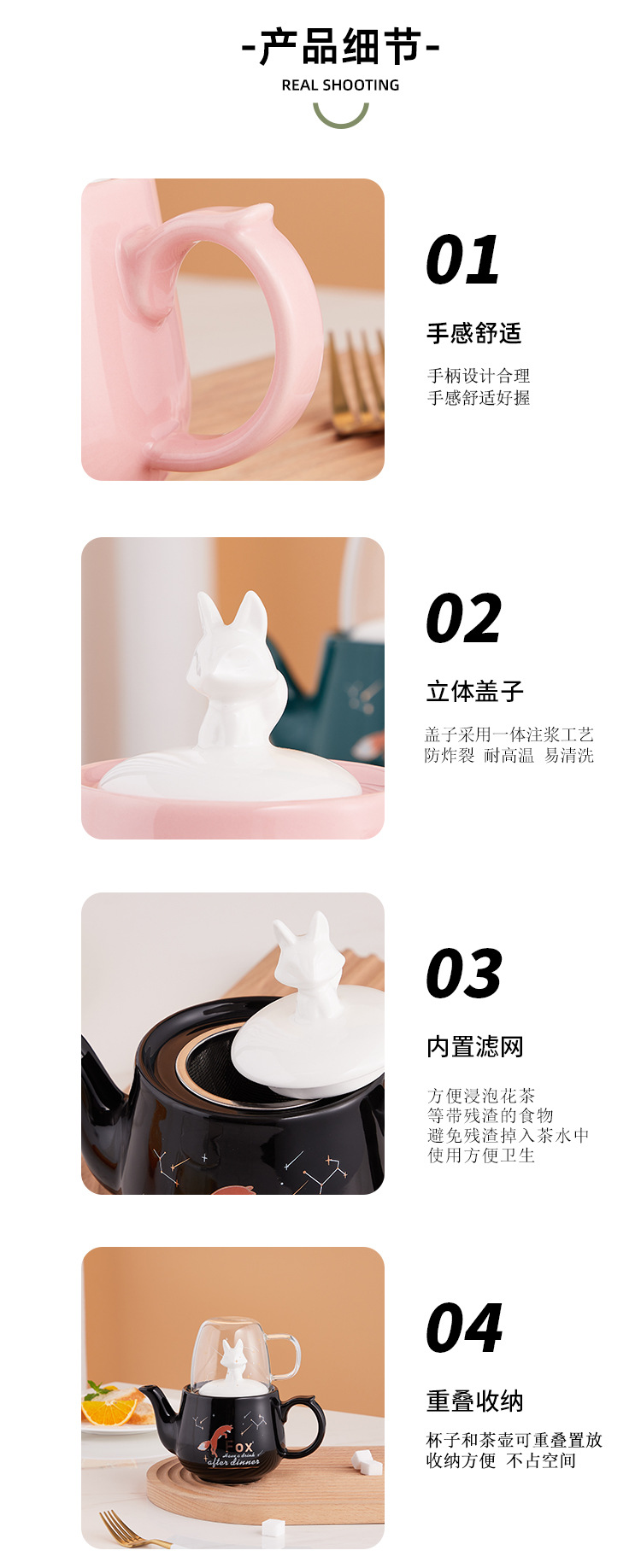 -产品细节-
REAL SHOOTING

01
手感舒适
手柄设计合理
手感舒适好握

02
立体盖子
盖子采用一体注浆工艺
防炸裂 耐高温 易清洗

03
内置滤网
方便浸泡花茶
等带残渣的食物
避免残渣掉入茶水中
使用方便卫生

04
重叠收纳
杯子和茶壶可重叠置放
收纳方便 不占空间

Fox
Have a drink
after dinner