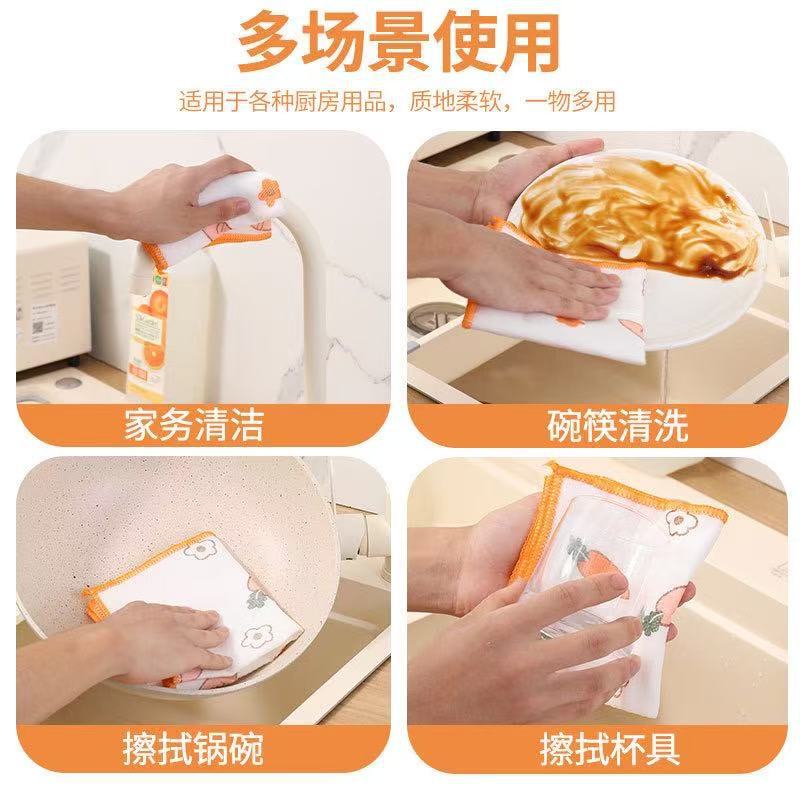 多场景使用

适用于各种厨房用品，质地柔软，一物多用

家务清洁

碗筷清洗

擦拭锅碗

擦拭杯具