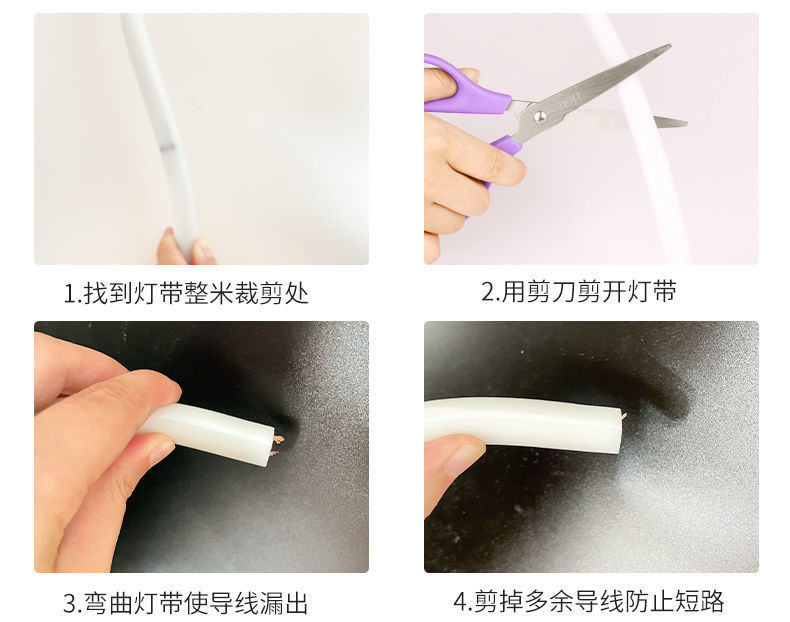 1.找到灯带整米裁剪处

2.用剪刀剪开灯带

3.弯曲灯带使导线漏出

4.剪掉多余导线防止短路