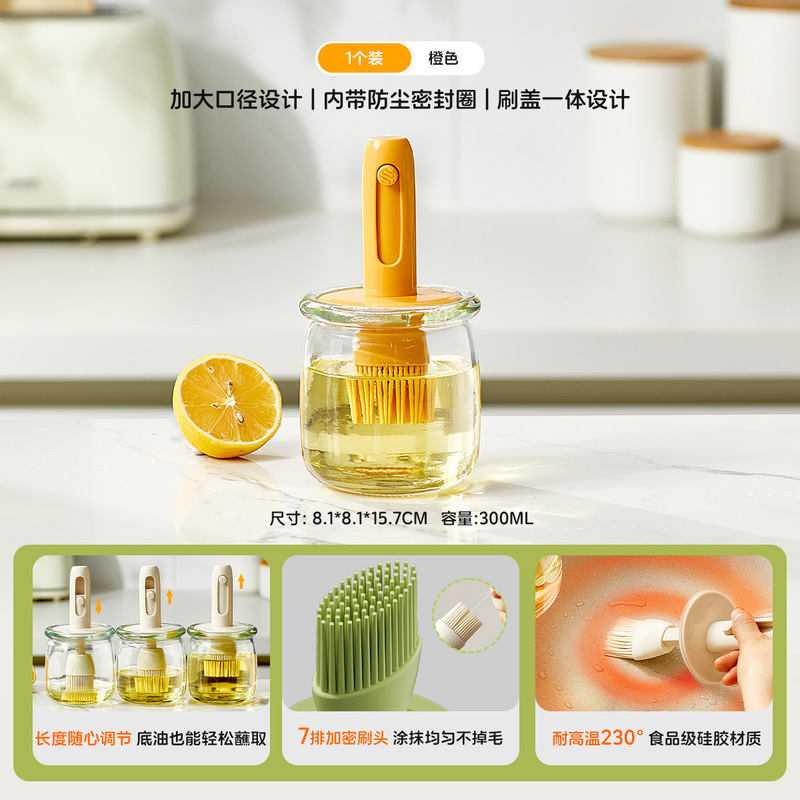 1个装 橙色

加大口径设计 | 内带防尘密封圈 | 刷盖一体设计

尺寸: 8.1*8.1*15.7CM 容量:300ML

长度随心调节 底油也能轻松蘸取

7排加密刷头 涂抹均匀不掉毛

耐高温230° 食品级硅胶材质