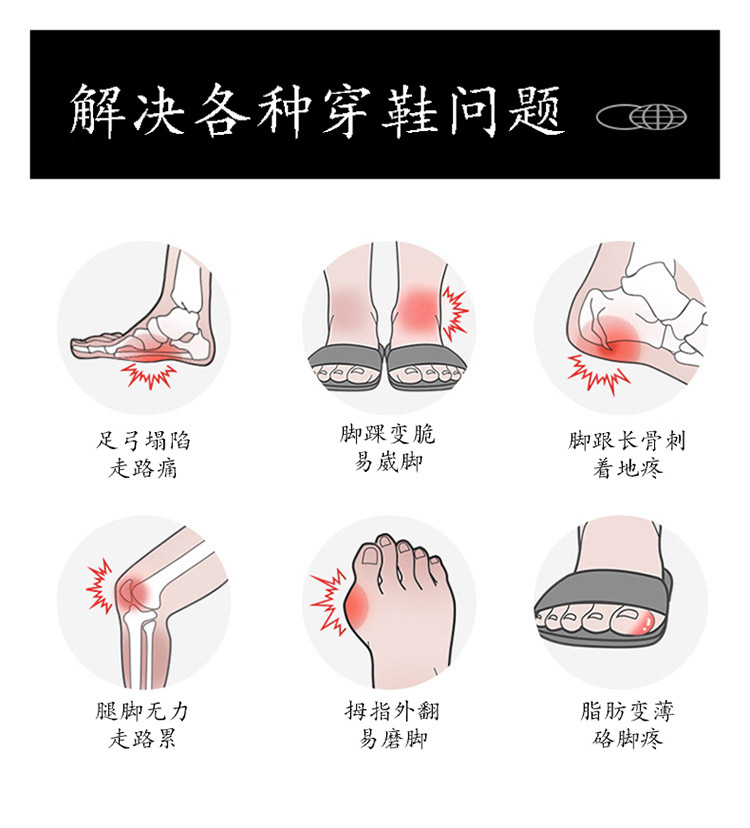 解决各种穿鞋问题

足弓塌陷
走路痛

脚踝变脆
易崴脚

脚跟长骨刺
着地疼

腿脚无力
走路累

拇指外翻
易磨脚

脂肪变薄
硌脚疼