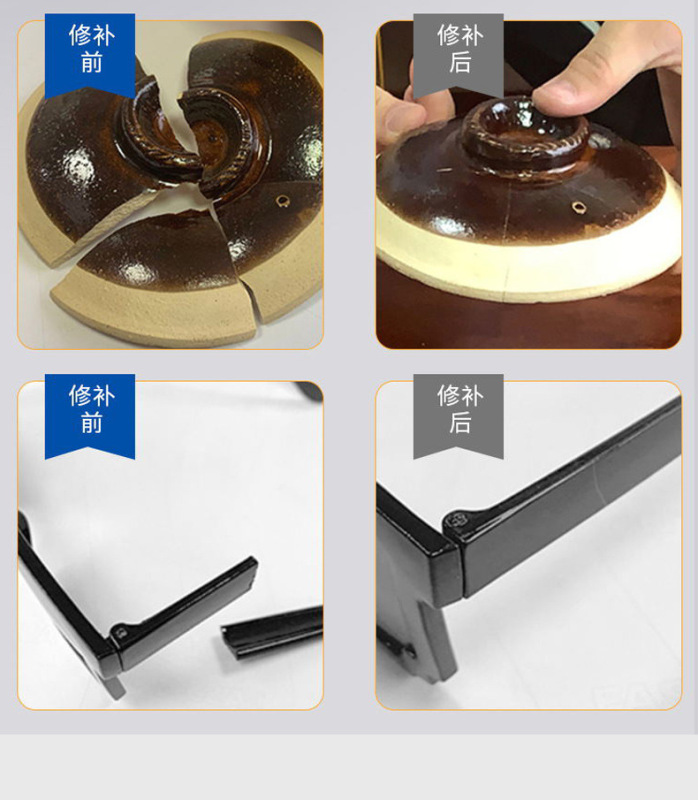 修补前

修补后

修补前

修补后