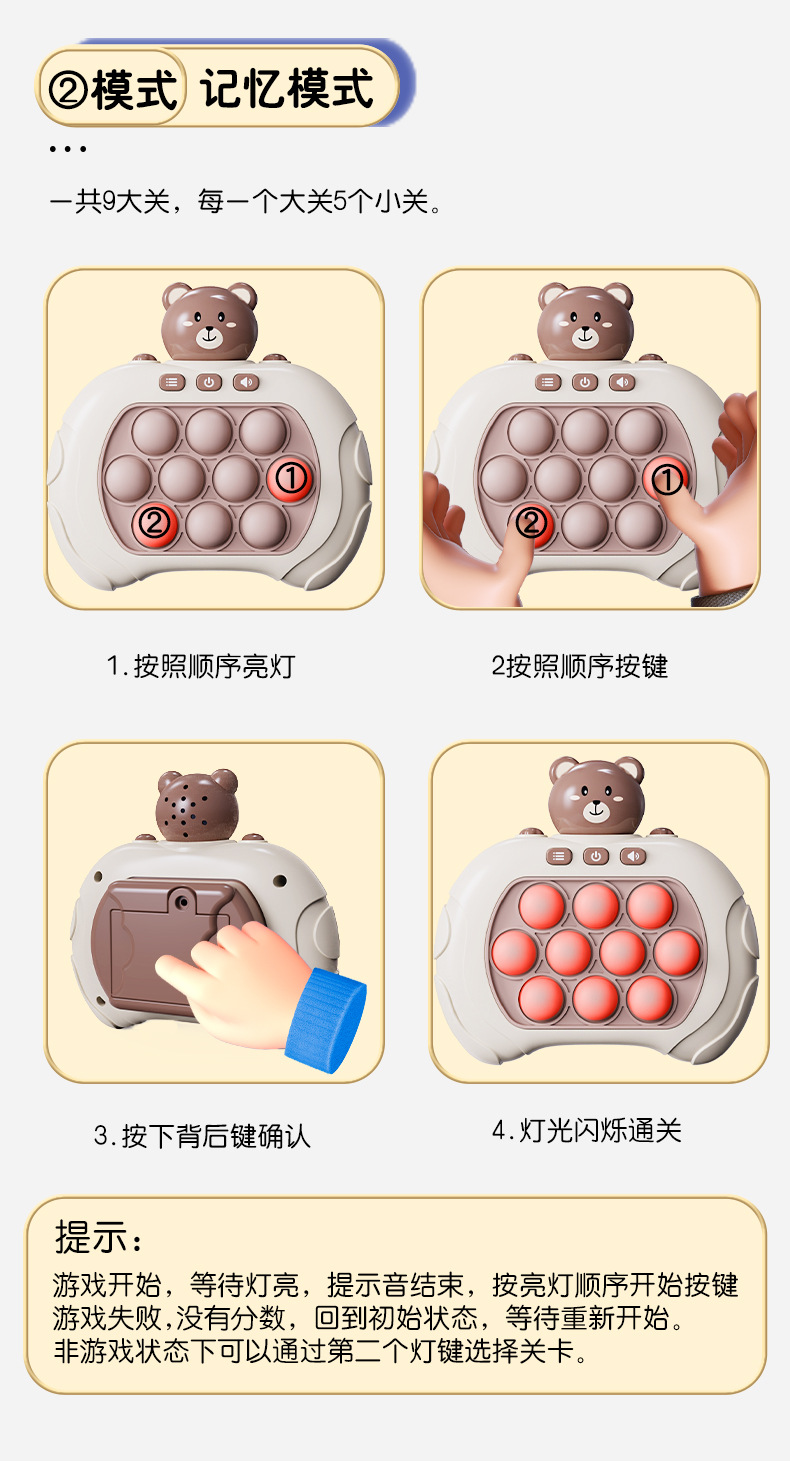 ②模式 记忆模式

...

一共9大关，每一个大关5个小关。

①

②

①

②

1.按照顺序亮灯

2按照顺序按键

3.按下背后键确认

4.灯光闪烁通关

提示：

游戏开始，等待灯亮，提示音结束，按亮灯顺序开始按键
游戏失败,没有分数，回到初始状态，等待重新开始。
非游戏状态下可以通过第二个灯键选择关卡。