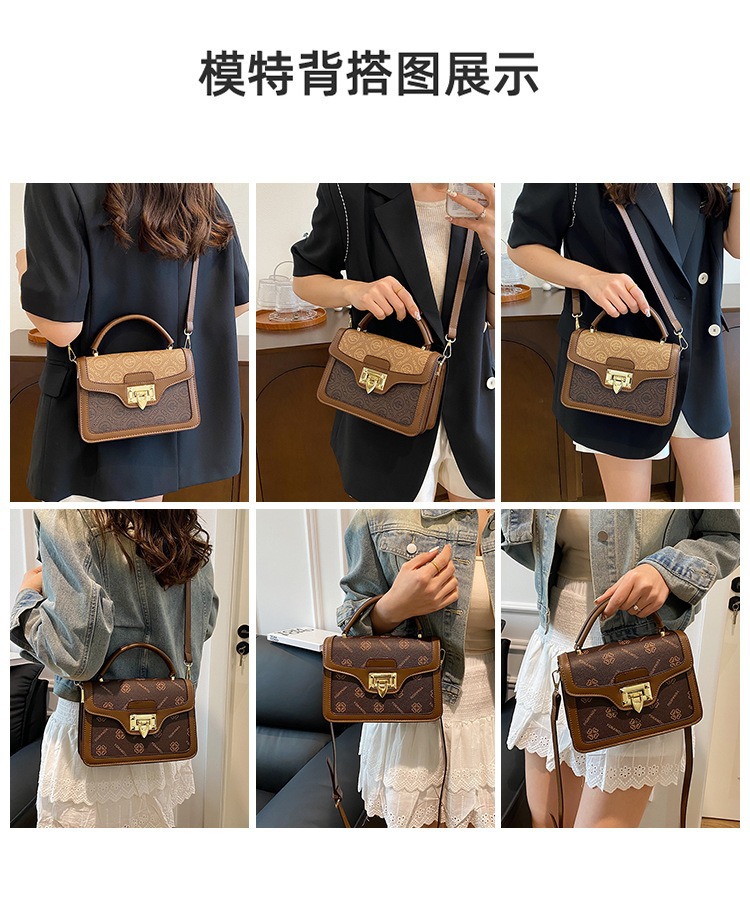 模特背搭图展示