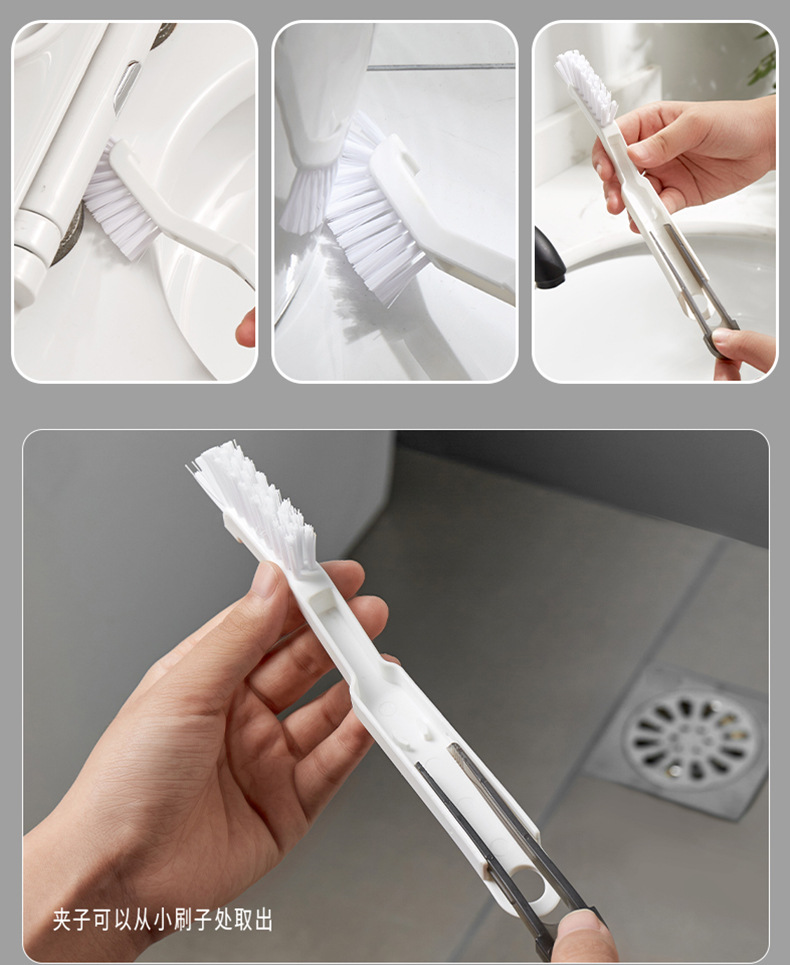 夹子可以从小刷子处取出