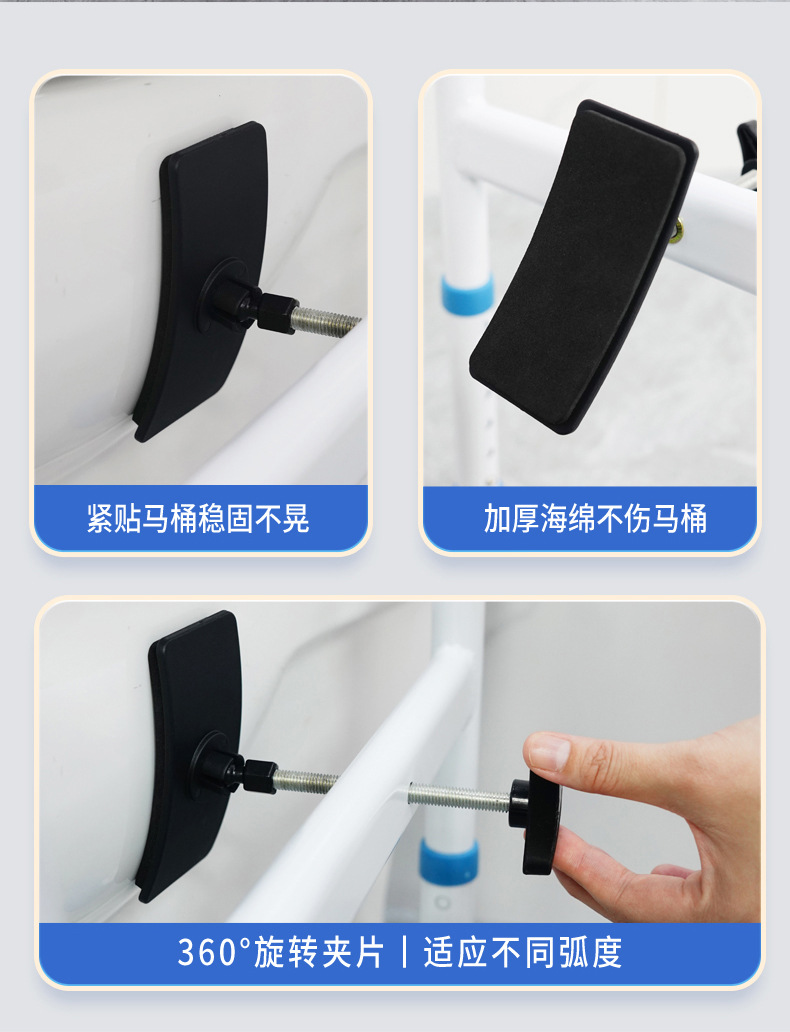 紧贴马桶稳固不晃

加厚海绵不伤马桶

360°旋转夹片 | 适应不同弧度