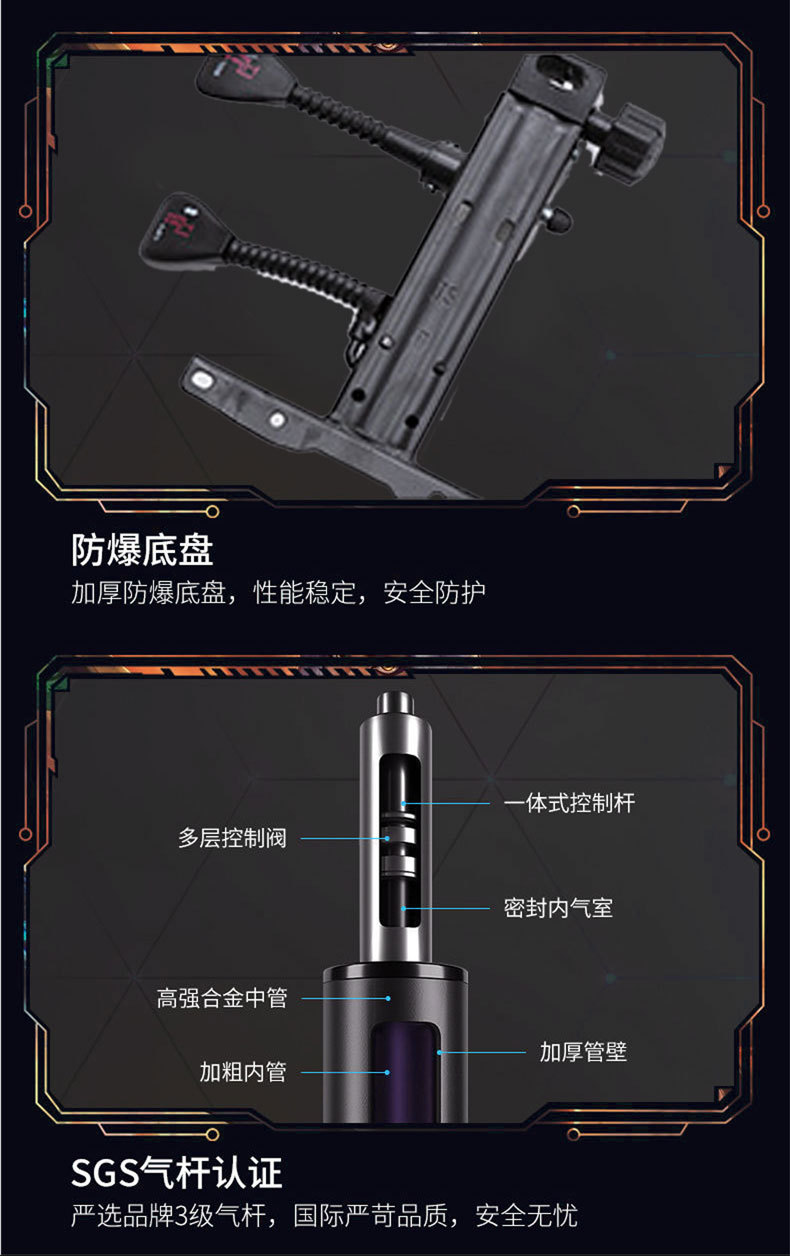 防爆底盘

加厚防爆底盘，性能稳定，安全防护

一体式控制杆

多层控制阀

密封内气室

高强合金中管

加厚管壁

加粗内管

SGS气杆认证

严选品牌3级气杆，国际严苛品质，安全无忧